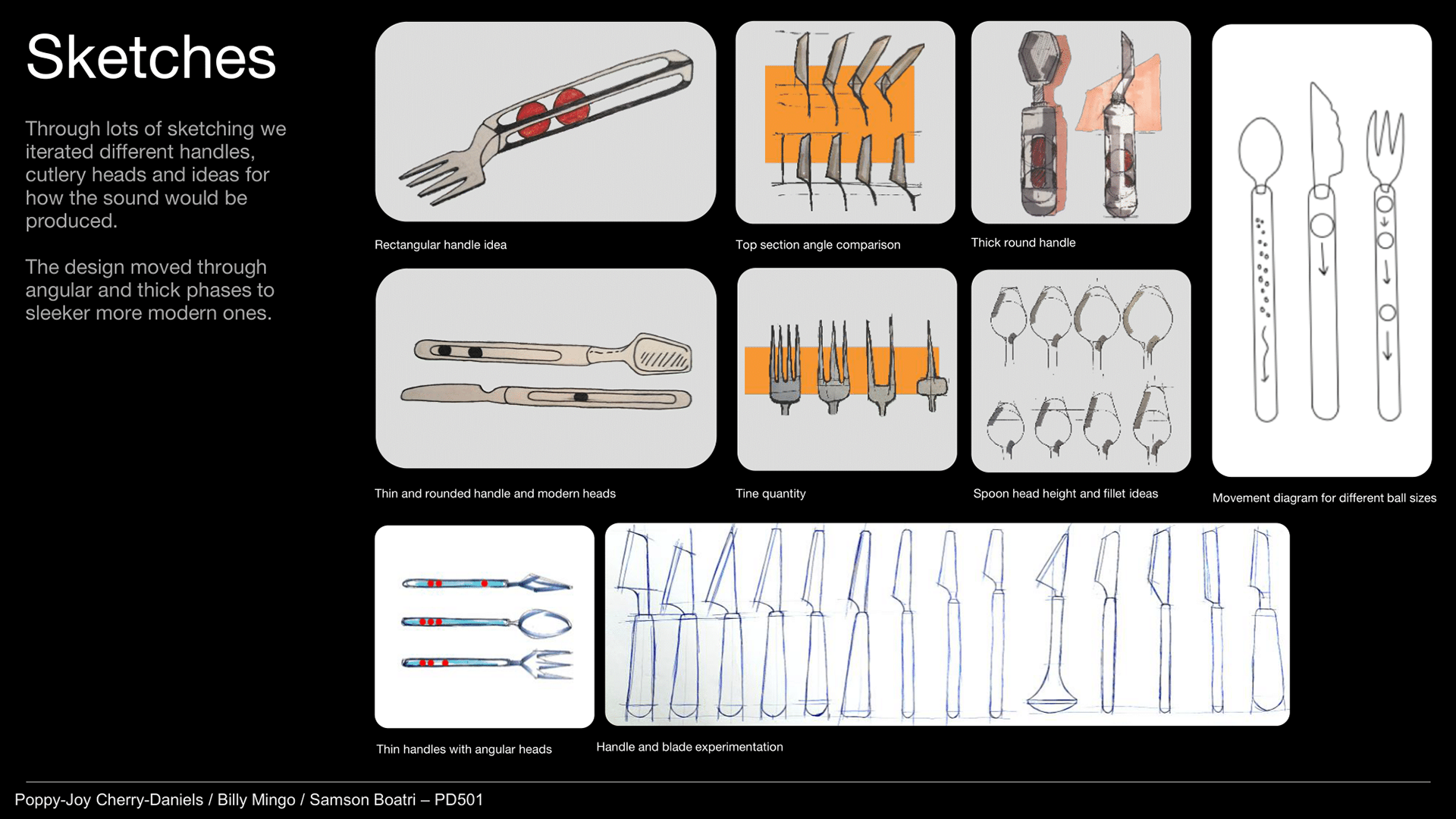 Sketches

Through lots of sketching we iterated different handles, cutlery heads and ideas for how the sound would be produced.

The design moved through angular and thick phases to sleeker more modern ones.

Rectangular handle idea

Top section angle comparison

Thick round handle

Thin and rounded handle and modern heads

Tine quantity

Spoon head height and fillet ideas

Movement diagram for different ball sizes

Thin handles with angular heads

Handle and blade experimentation

Poppy-Joy Cherry-Daniels / Billy Mingo / Samson Boatri – PD501