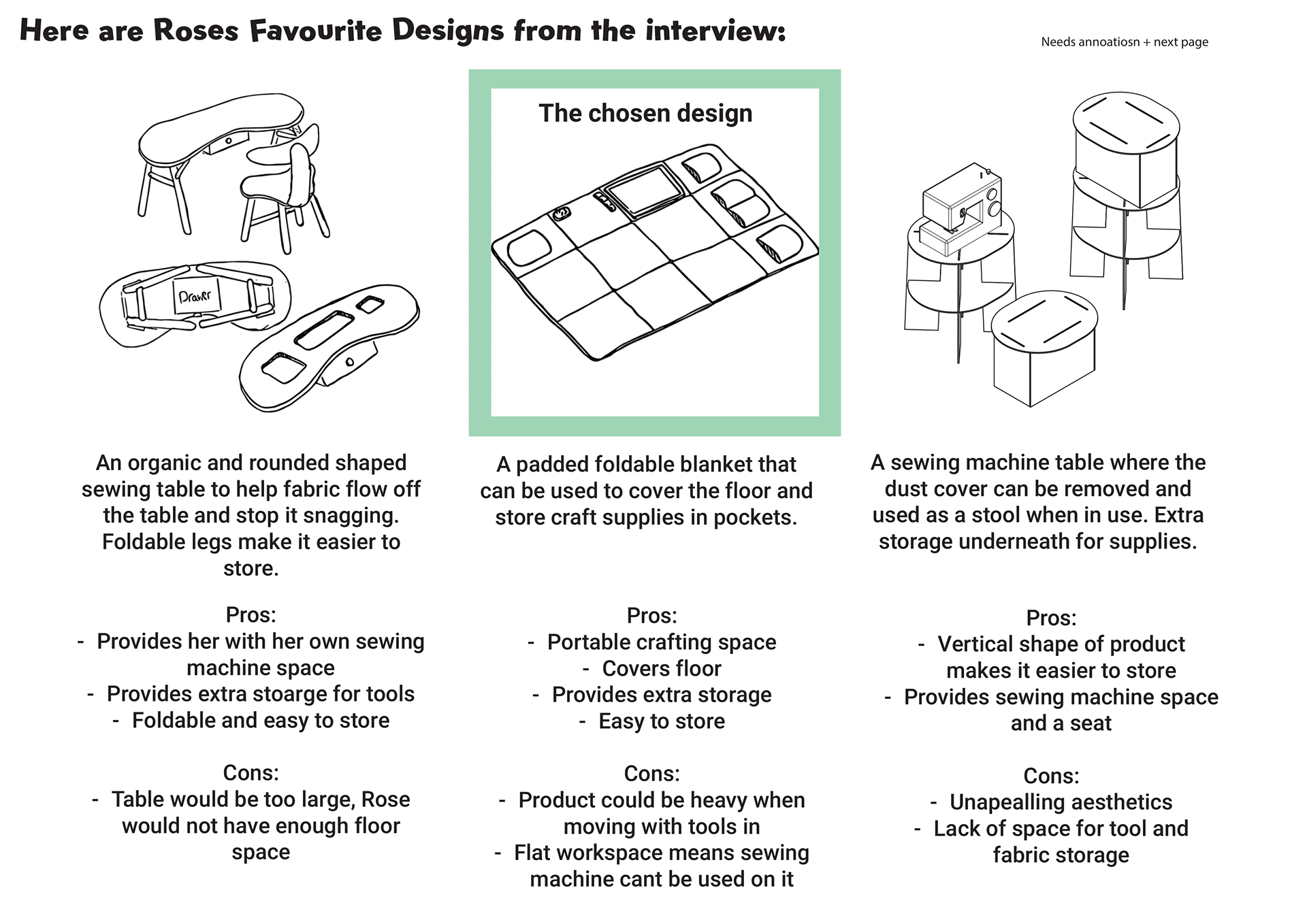 Here are Roses Favourite Designs from the interview:

Needs annoatiosn + next page

Drawer

An organic and rounded shaped sewing table to help fabric flow off the table and stop it snagging. Foldable legs make it easier to store.

Pros:
- Provides her with her own sewing machine space
- Provides extra stoarge for tools
- Foldable and easy to store

Cons:
- Table would be too large, Rose would not have enough floor space

The chosen design

A padded foldable blanket that can be used to cover the floor and store craft supplies in pockets.

Pros:
- Portable crafting space
- Covers floor
- Provides extra storage
- Easy to store

Cons:
- Product could be heavy when moving with tools in
- Flat workspace means sewing machine cant be used on it

A sewing machine table where the dust cover can be removed and used as a stool when in use. Extra storage underneath for supplies.

Pros:
- Vertical shape of product makes it easier to store
- Provides sewing machine space and a seat

Cons:
- Unapealling aesthetics
- Lack of space for tool and fabric storage