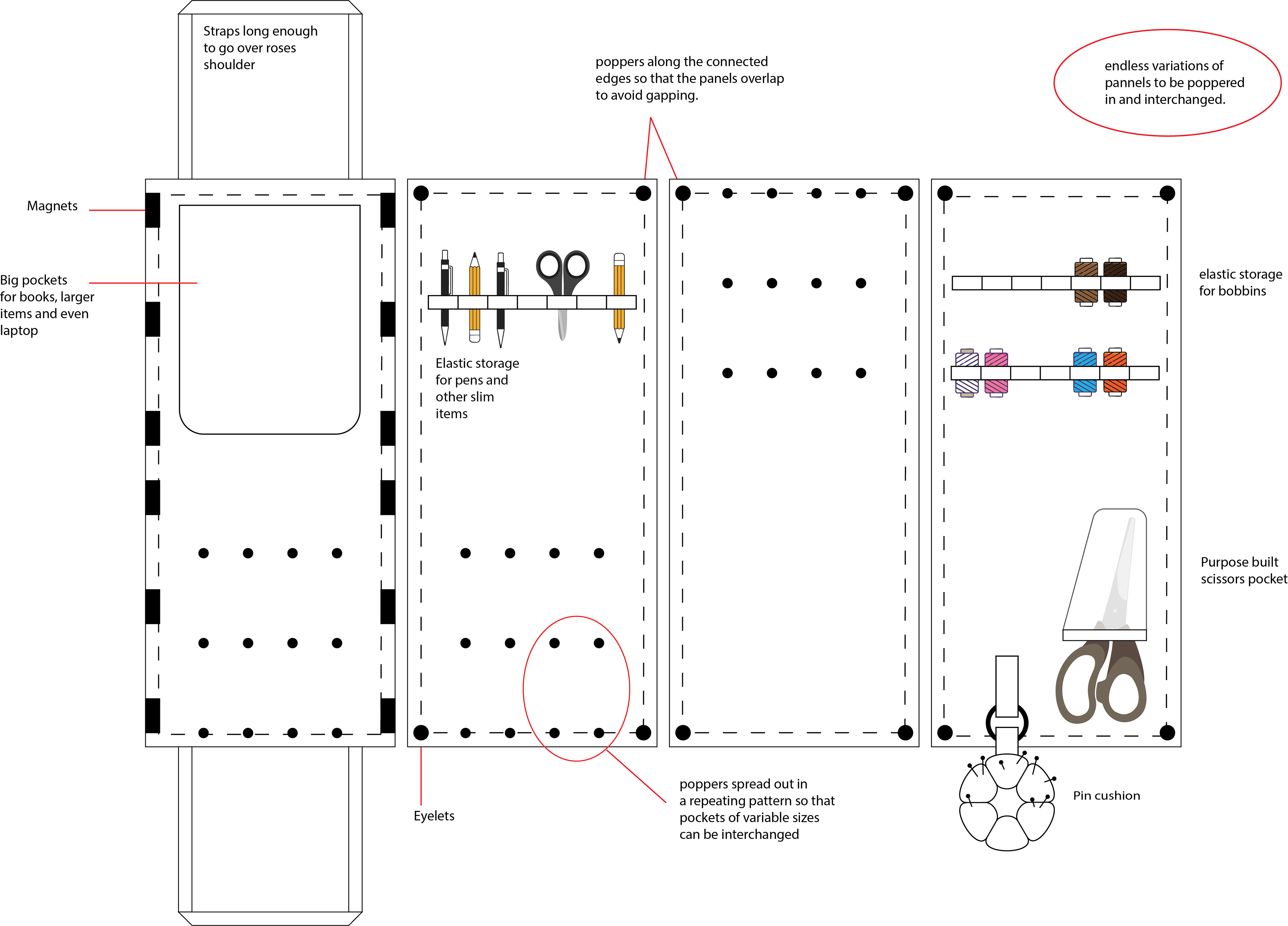 Straps long enough to go over roses shoulder

poppers along the connected edges so that the panels overlap to avoid gapping.

endless variations of pannels to be poppered in and interchanged.

Magnets

Big pockets for books, larger items and even laptop

Elastic storage for pens and other slim items

elastic storage for bobbins

Purpose built scissors pocket

Eyelets

poppers spread out in a repeating pattern so that pockets of variable sizes can be interchanged

Pin cushion