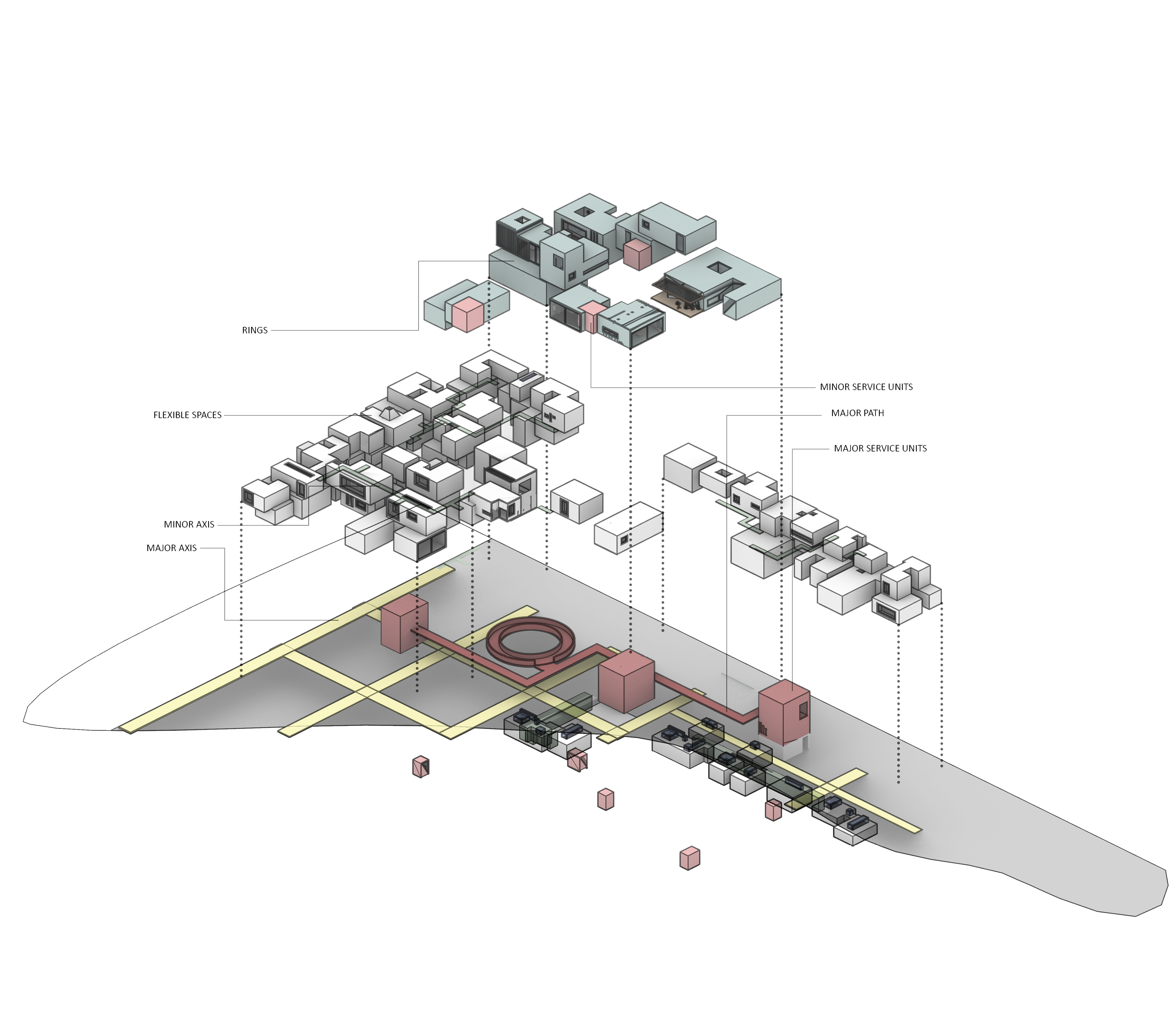 RINGS

MINOR SERVICE UNITS

FLEXIBLE SPACES

MAJOR PATH

MAJOR SERVICE UNITS

MINOR AXIS

MAJOR AXIS