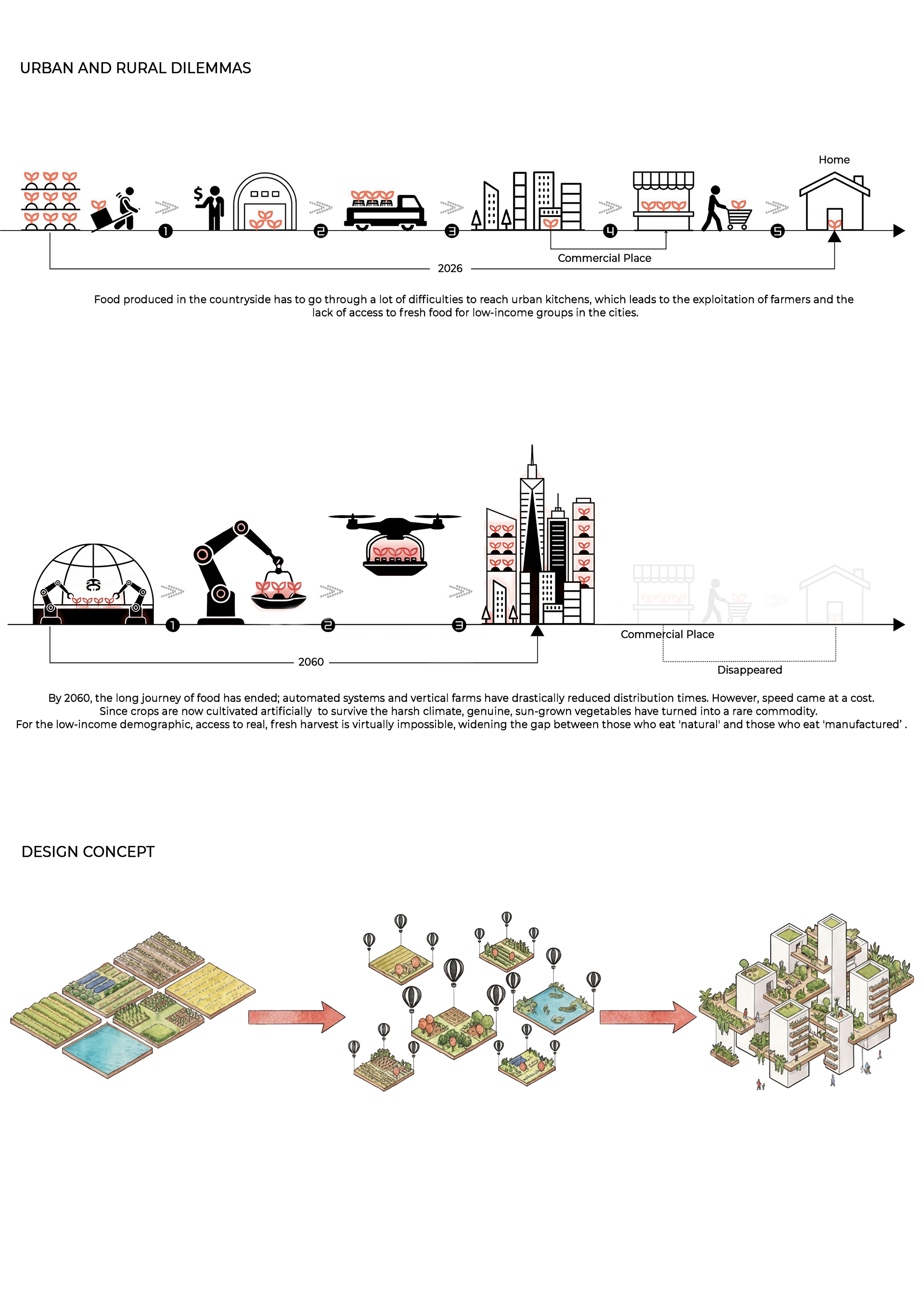 URBAN AND RURAL DILEMMAS

Home

$

1 2 3 4 5

Commercial Place

2026

Food produced in the countryside has to go through a lot of difficulties to reach urban kitchens, which leads to the exploitation of farmers and the lack of access to fresh food for low-income groups in the cities.

1 2 3

Commercial Place

2060

Disappeared

By 2060, the long journey of food has ended; automated systems and vertical farms have drastically reduced distribution times. However, speed came at a cost. Since crops are now cultivated artificially to survive the harsh climate, genuine, sun-grown vegetables have turned into a rare commodity. For the low-income demographic, access to real, fresh harvest is virtually impossible, widening the gap between those who eat 'natural' and those who eat 'manufactured' .

DESIGN CONCEPT