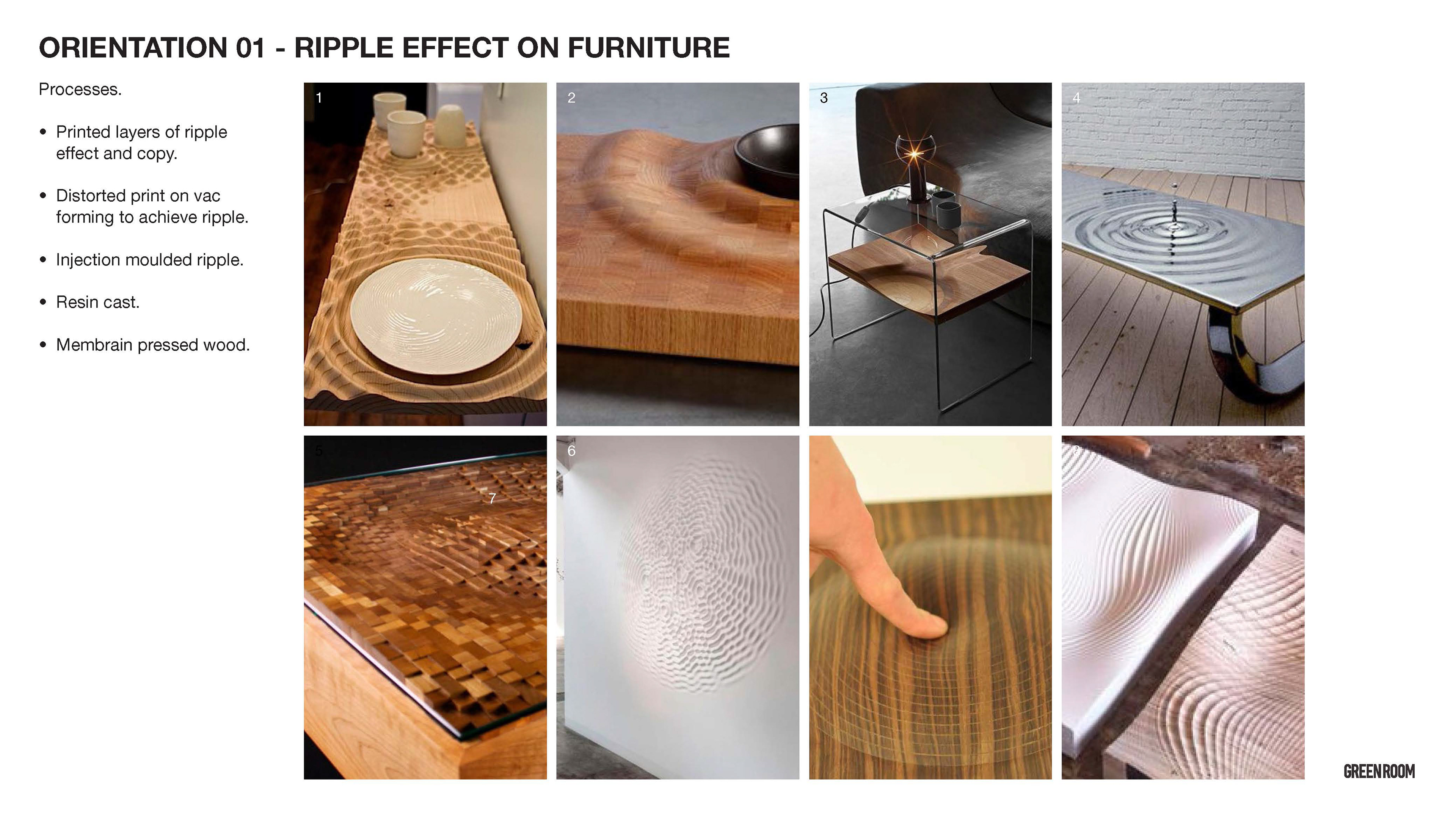 ORIENTATION 01 - RIPPLE EFFECT ON FURNITURE

Processes.

• Printed layers of ripple effect and copy.

• Distorted print on vac forming to achieve ripple.

• Injection moulded ripple.

• Resin cast.

• Membrain pressed wood.

1

2

3

4

5

7

6

8

GREENROOM