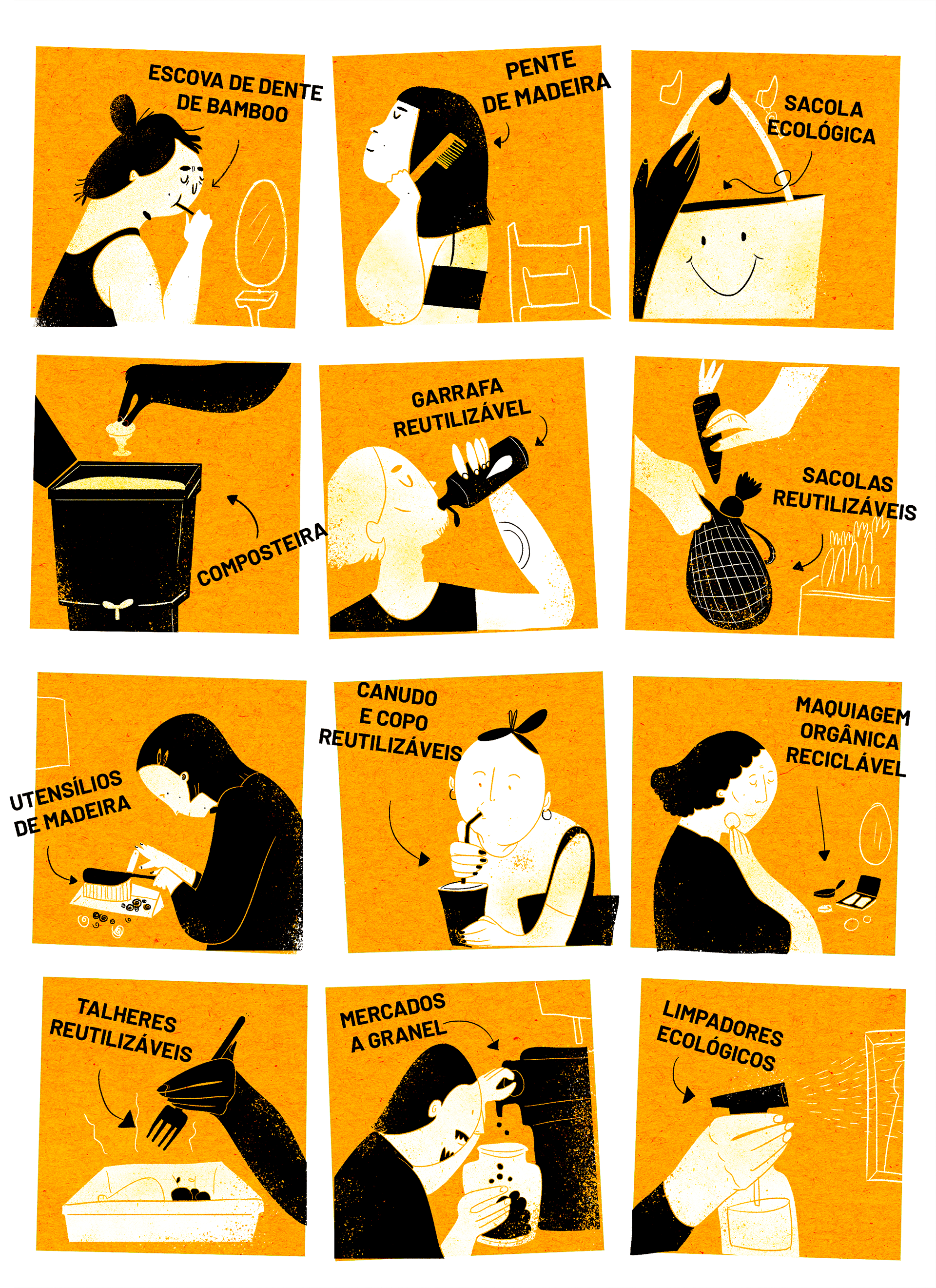 ESCOVA DE DENTE DE BAMBOO

PENTE DE MADEIRA

SACOLA ECOLÓGICA

COMPOSTEIRA

GARRAFA REUTILIZÁVEL

SACOLAS REUTILIZÁVEIS

UTENSÍLIOS DE MADEIRA

CANUDO E COPO REUTILIZÁVEIS

MAQUIAGEM ORGÂNICA RECICLÁVEL

TALHERES REUTILIZÁVEIS

MERCADOS A GRANEL

LIMPADORES ECOLÓGICOS