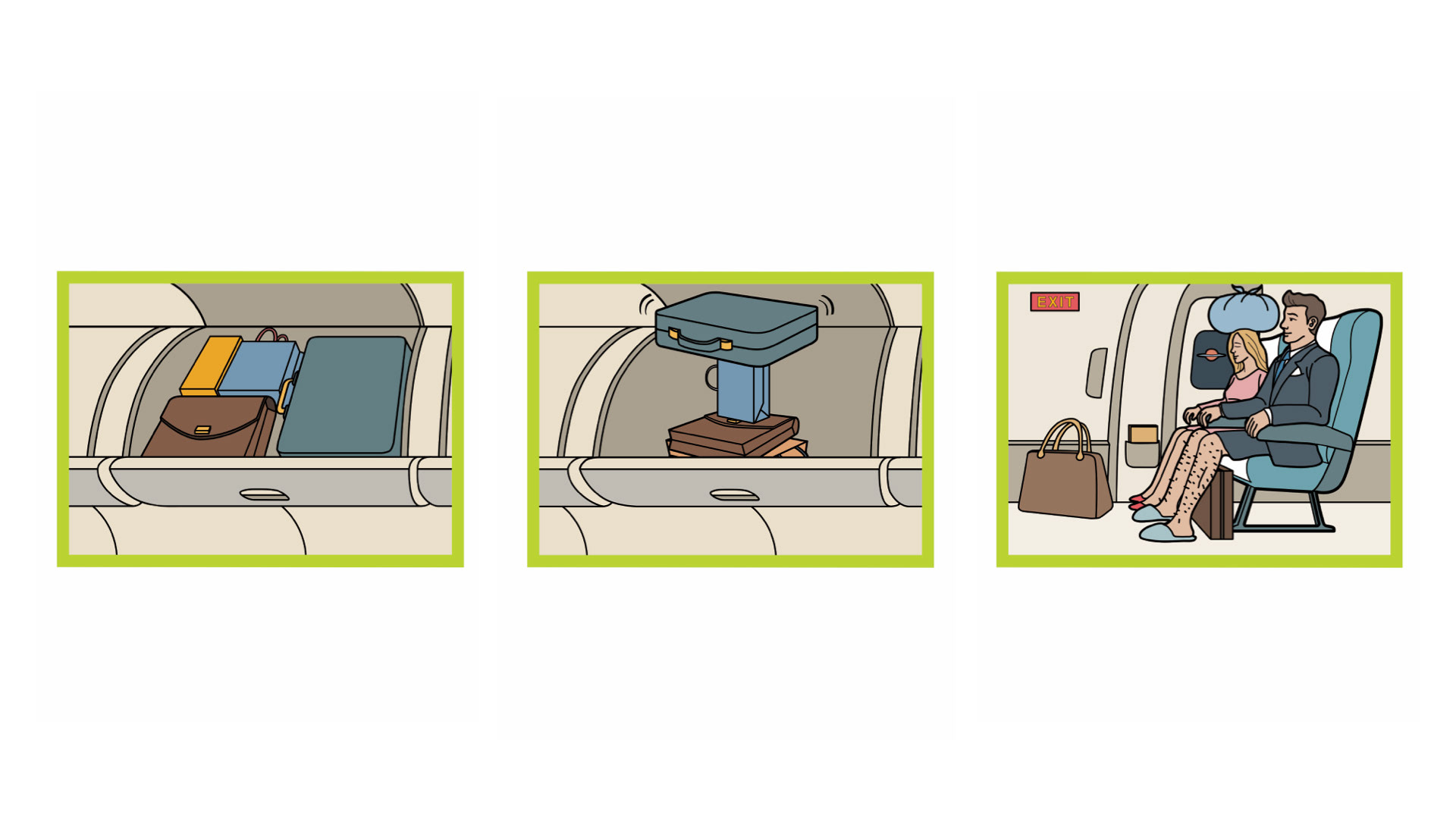 EXIT