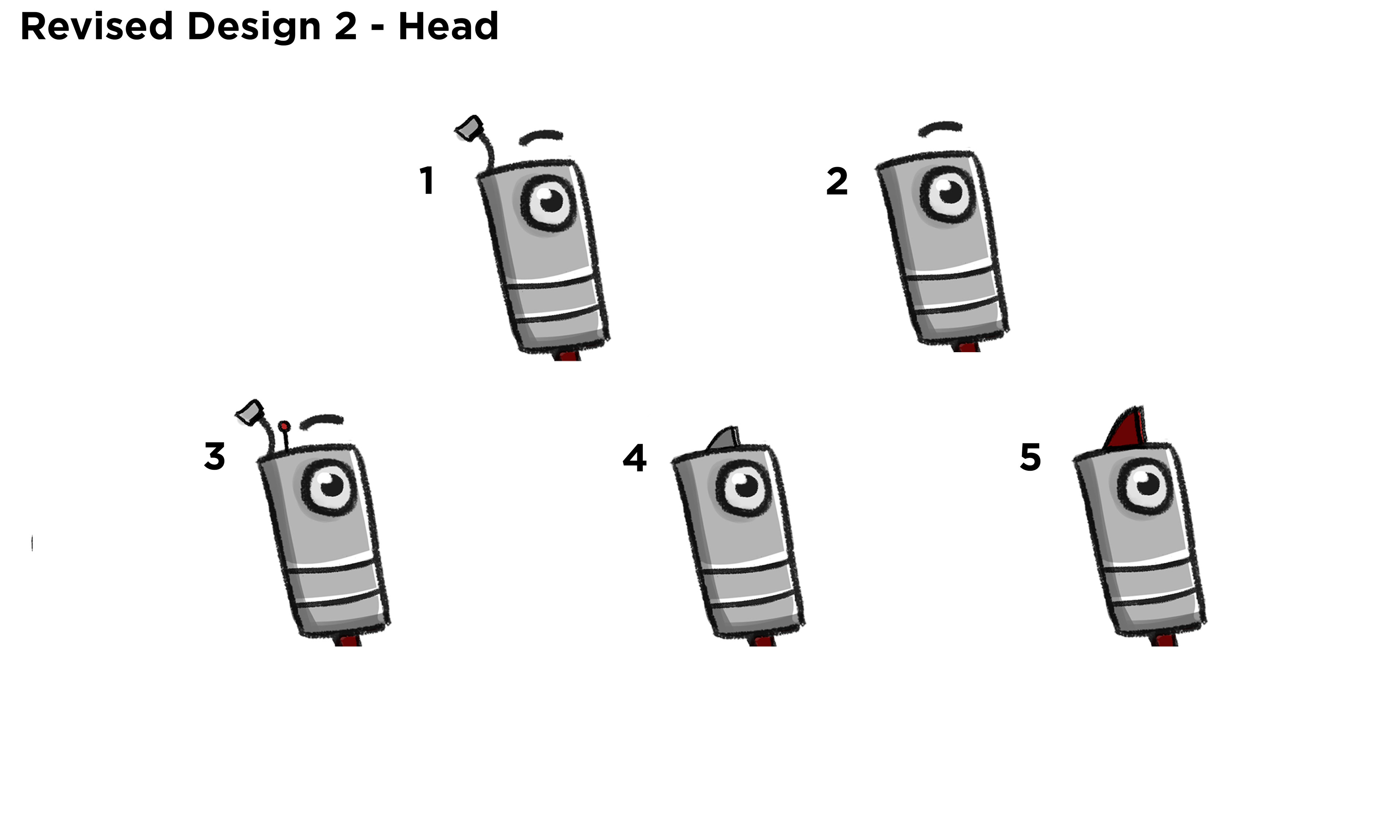 Revised Design 2 - Head

1

2

3

4

5