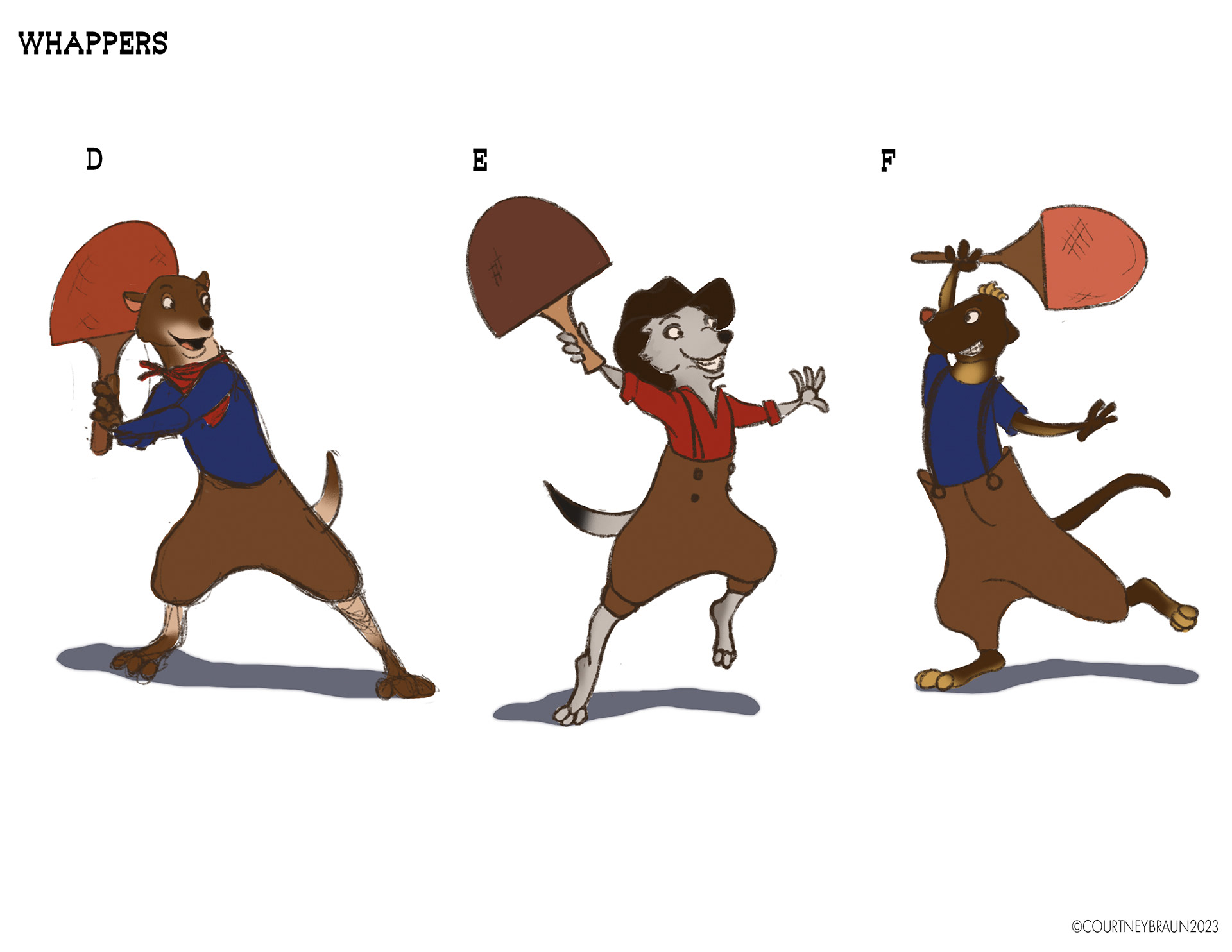 WHAPPERS

D

E

F

©COURTNEYBRAUN2023