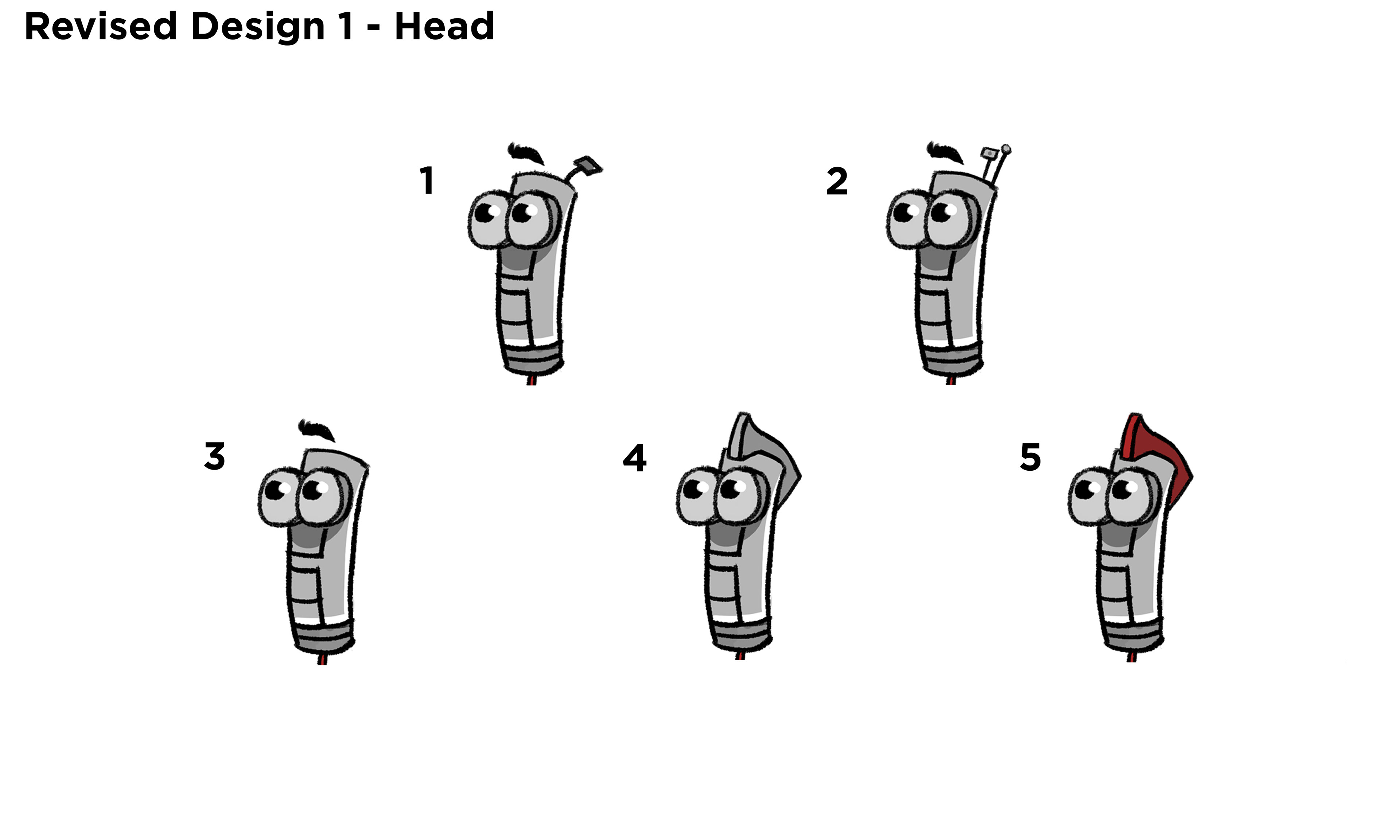 Revised Design 1 - Head

1

2

3

4

5