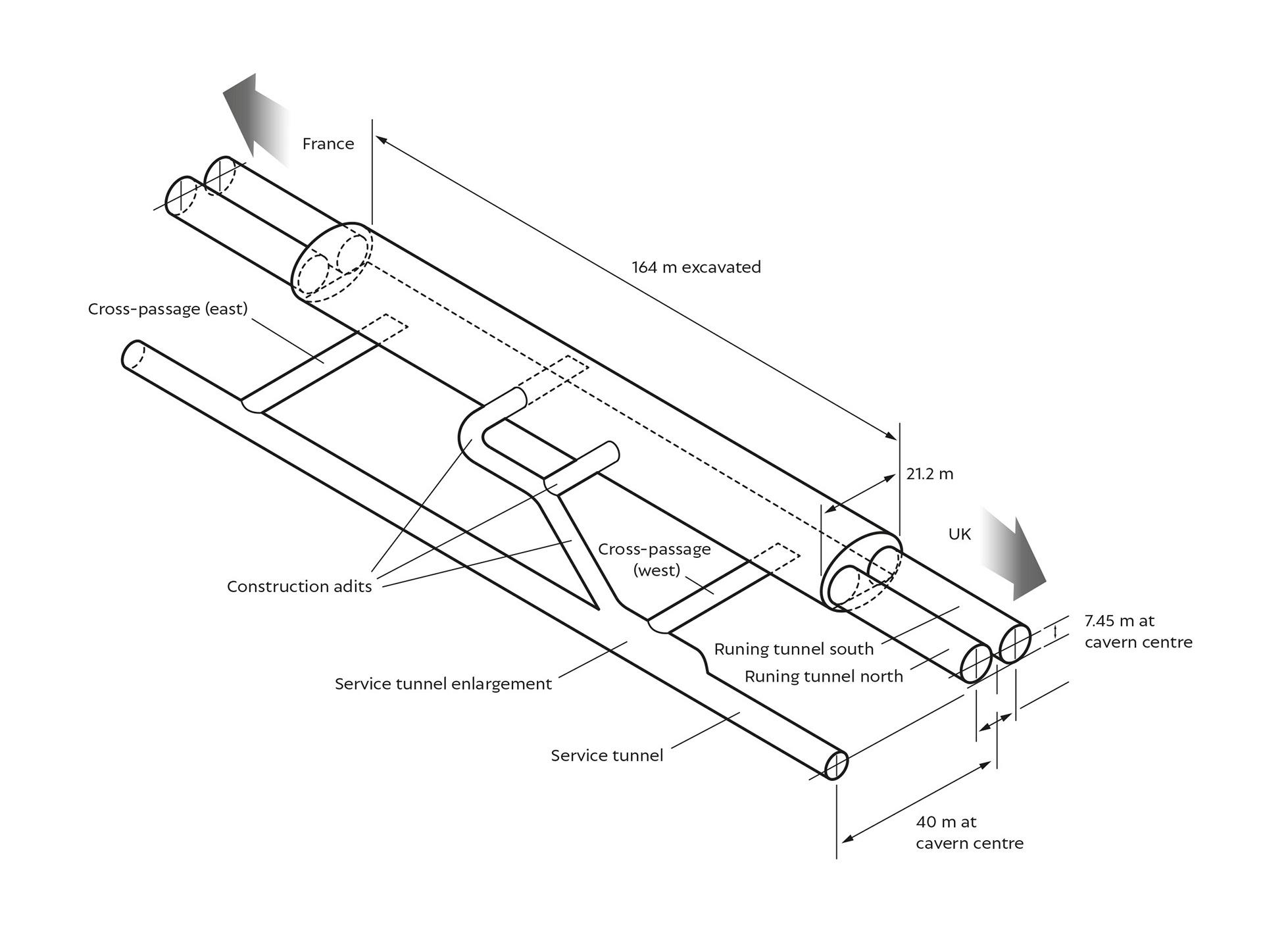 France

164 m excavated

Cross-passage (east)

21.2 m

UK

Cross-passage (west)

Construction adits

7.45 m at cavern centre

Runing tunnel south

Runing tunnel north

Service tunnel enlargement

Service tunnel

40 m at cavern centre