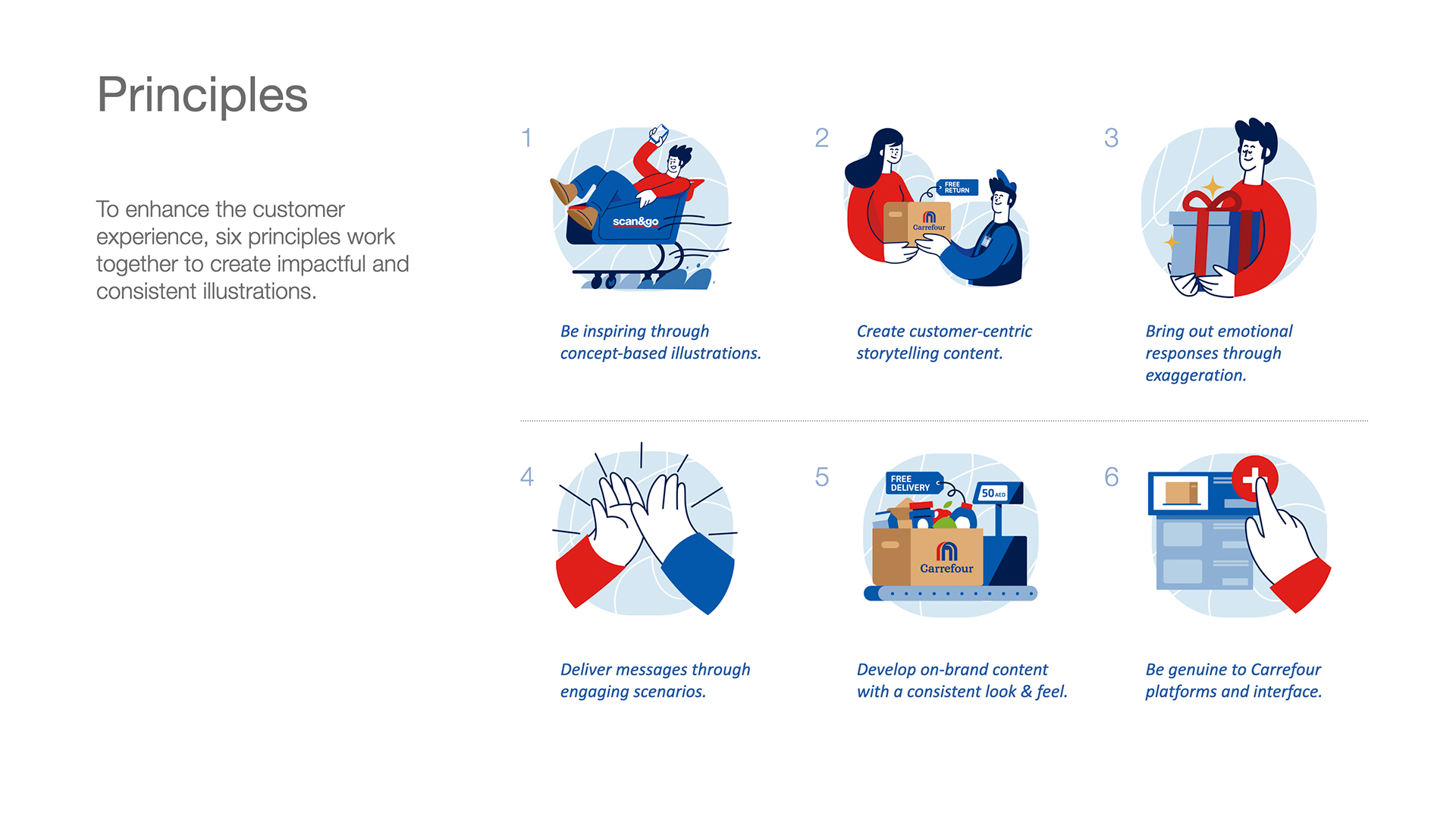 Principles

To enhance the customer experience, six principles work together to create impactful and consistent illustrations.

1

scan&go

Be inspiring through concept-based illustrations.

2

FREE RETURN

Carrefour

Create customer-centric storytelling content.

3

Bring out emotional responses through exaggeration.

4

Deliver messages through engaging scenarios.

5

FREE DELIVERY

50 AED

Carrefour

Develop on-brand content with a consistent look & feel.

6

Be genuine to Carrefour platforms and interface.