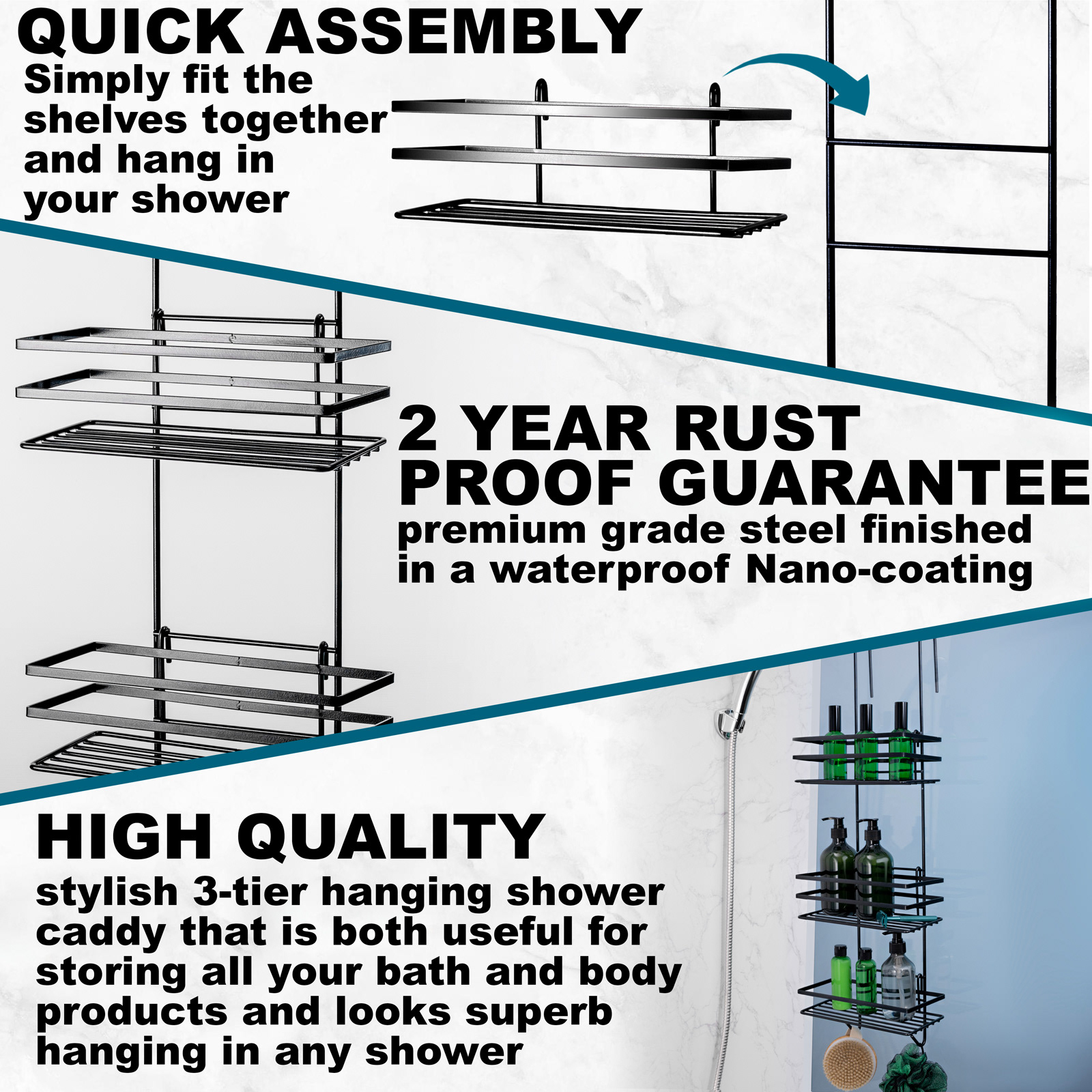 QUICK ASSEMBLY
Simply fit the shelves together and hang in your shower

2 YEAR RUST PROOF GUARANTEE
premium grade steel finished in a waterproof Nano-coating

HIGH QUALITY
stylish 3-tier hanging shower caddy that is both useful for storing all your bath and body products and looks superb hanging in any shower