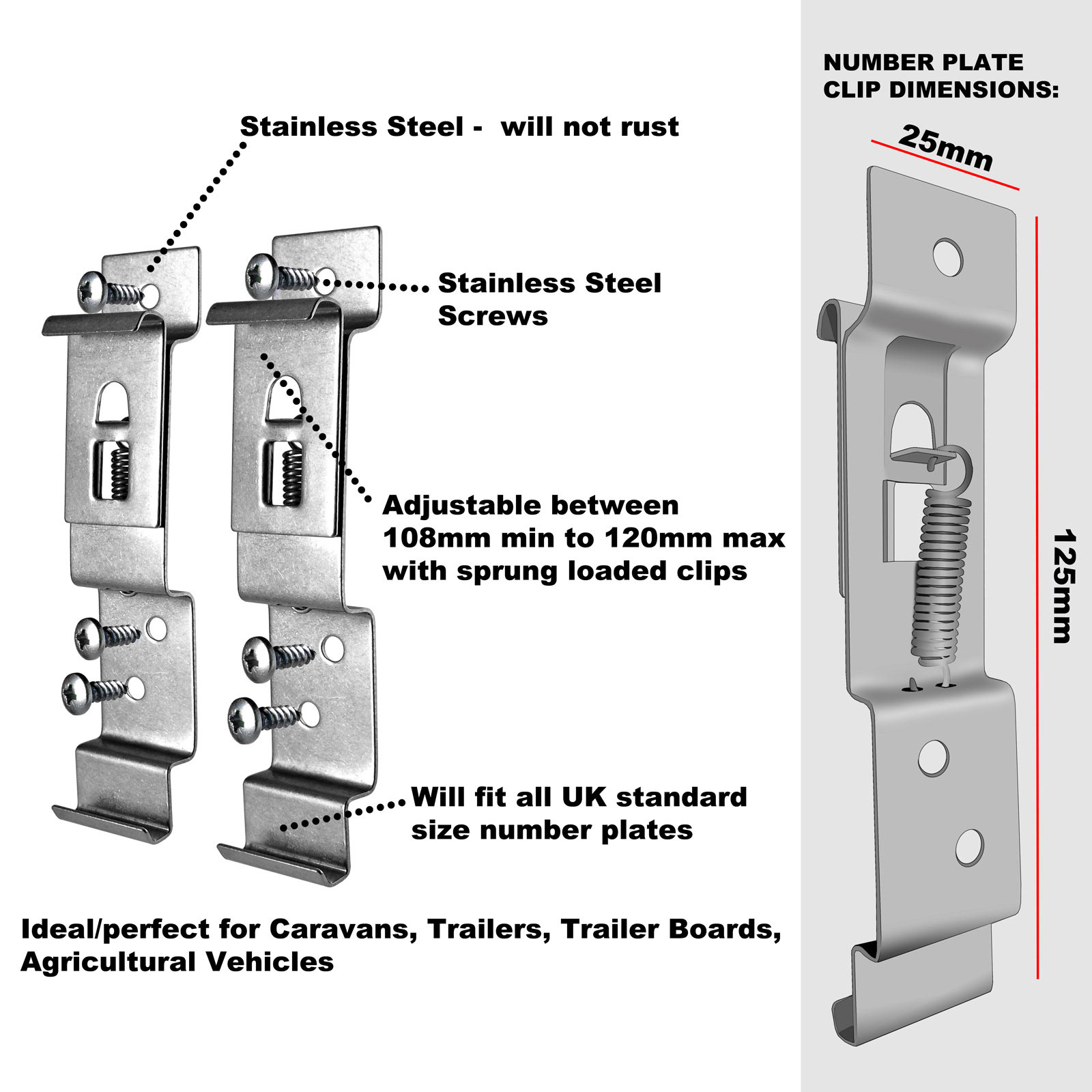 Stainless Steel - will not rust

Stainless Steel Screws

Adjustable between 108mm min to 120mm max with sprung loaded clips

Will fit all UK standard size number plates

Ideal/perfect for Caravans, Trailers, Trailer Boards, Agricultural Vehicles

NUMBER PLATE CLIP DIMENSIONS:

25mm

125mm