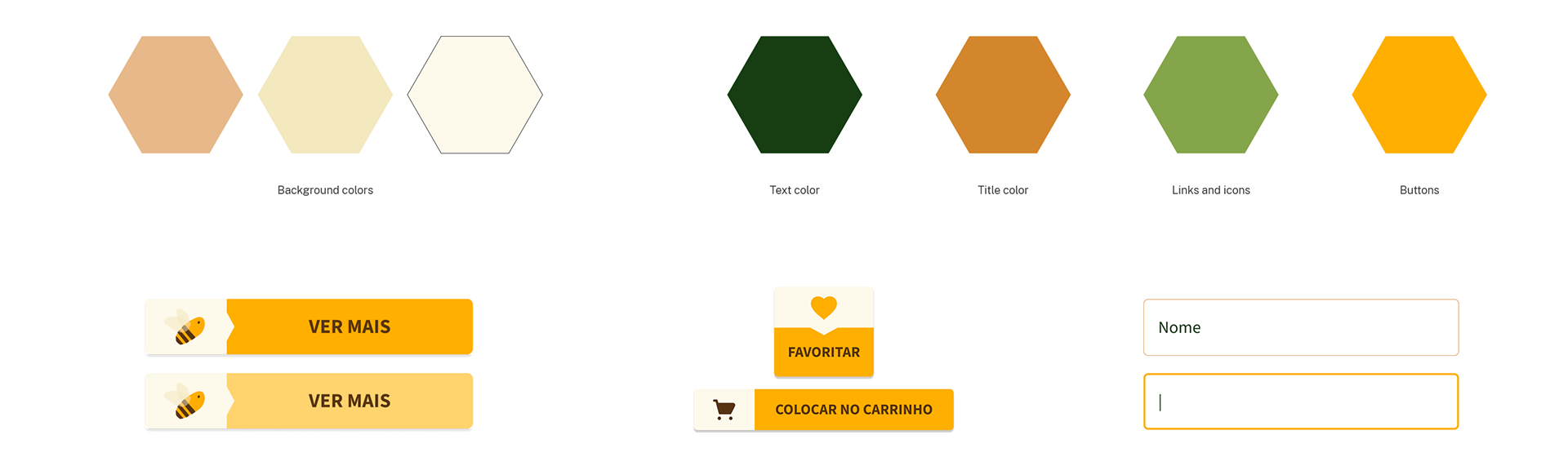 Background colors

Text color

Title color

Links and icons

Buttons

VER MAIS

VER MAIS

FAVORITAR

COLOCAR NO CARRINHO

Nome