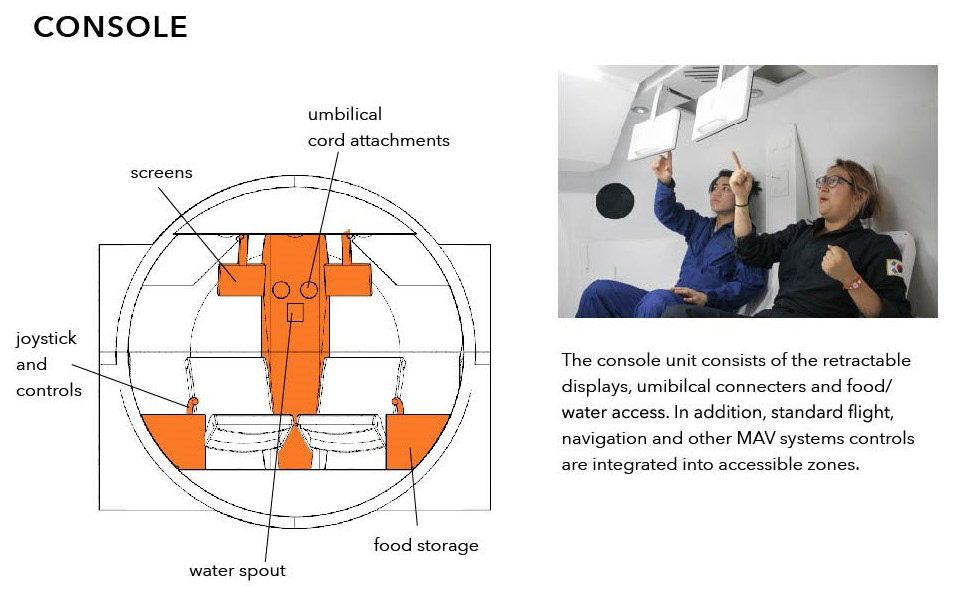 CONSOLE

umbilical cord attachments

screens

joystick and controls

food storage

water spout

The console unit consists of the retractable displays, umibilcal connecters and food/ water access. In addition, standard flight, navigation and other MAV systems controls are integrated into accessible zones.