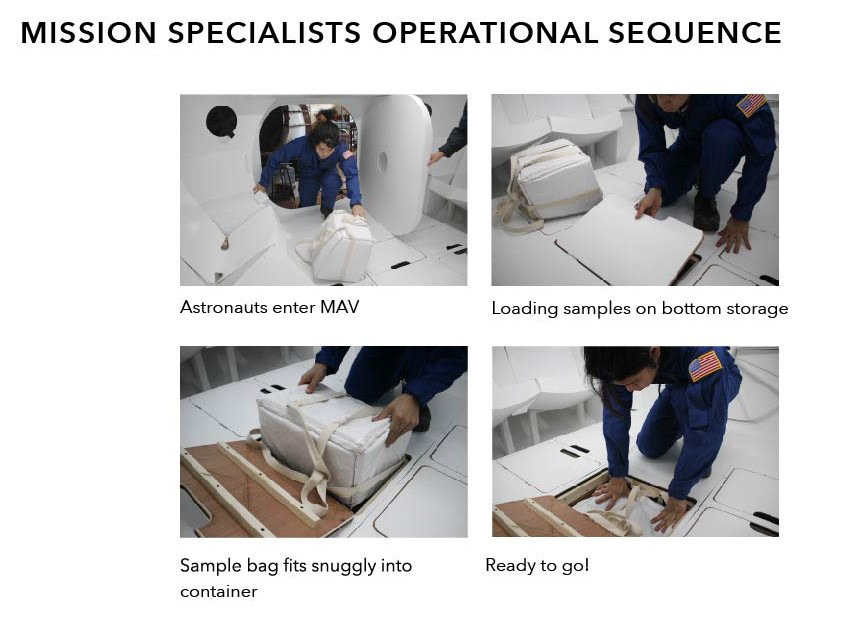 MISSION SPECIALISTS OPERATIONAL SEQUENCE

Astronauts enter MAV

Loading samples on bottom storage

Sample bag fits snuggly into container

Ready to go!