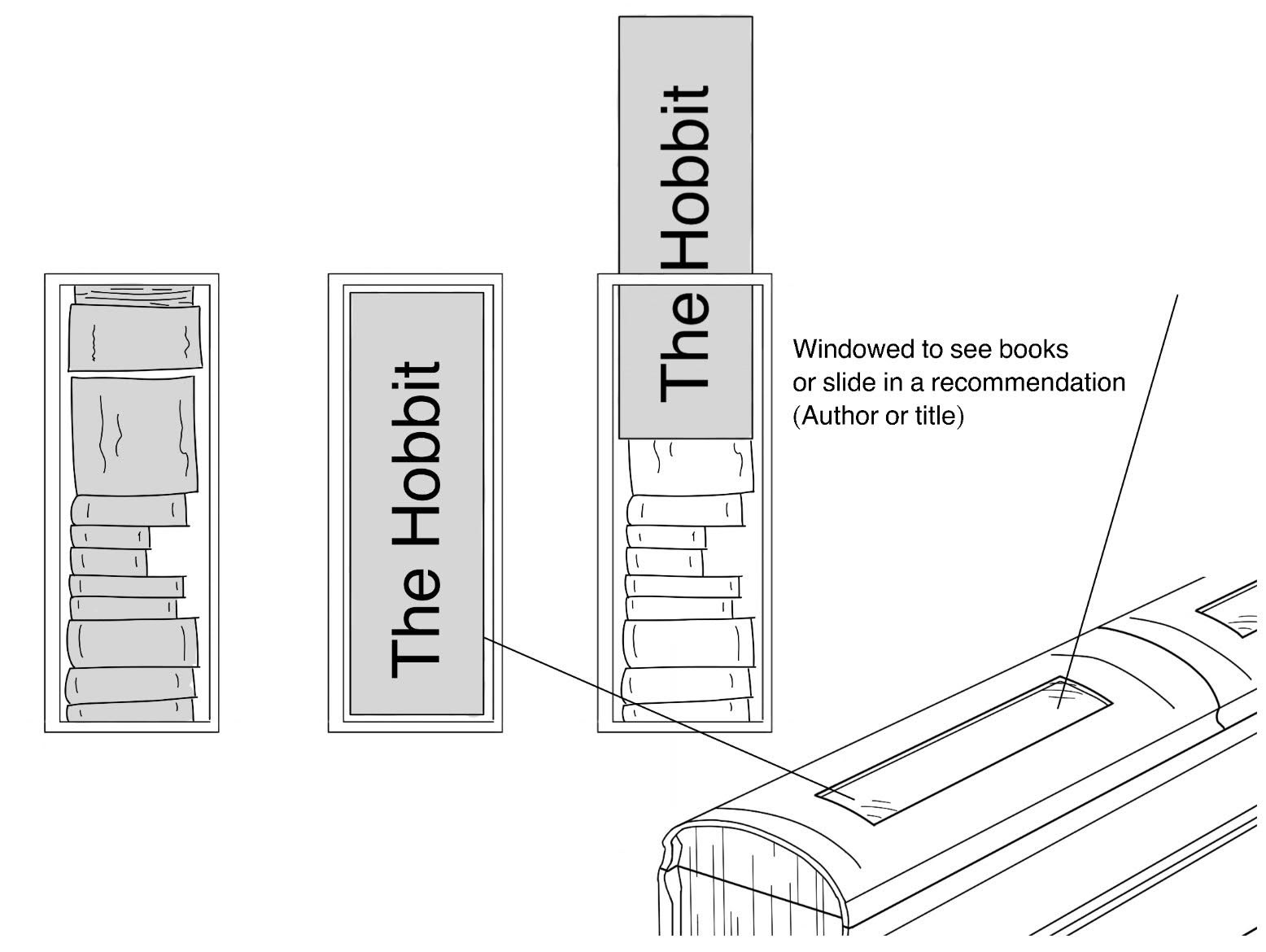 The Hobbit

The Hobbit

Windowed to see books or slide in a recommendation (Author or title)