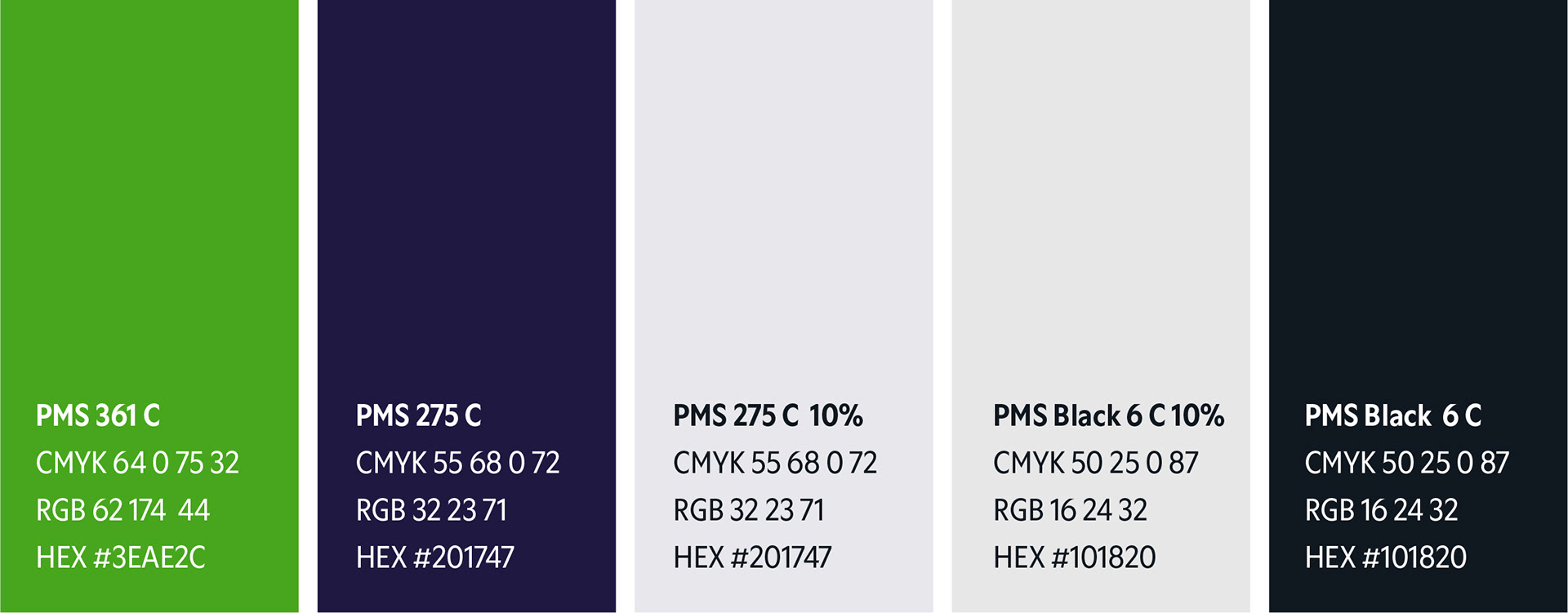 PMS 361 C
CMYK 64 0 75 32
RGB 62 174 44
HEX #3EAE2C

PMS 275 C
CMYK 55 68 0 72
RGB 32 23 71
HEX #201747

PMS 275 C 10%
CMYK 55 68 0 72
RGB 32 23 71
HEX #201747

PMS Black 6 C 10%
CMYK 50 25 0 87
RGB 16 24 32
HEX #101820

PMS Black 6 C
CMYK 50 25 0 87
RGB 16 24 32
HEX #101820