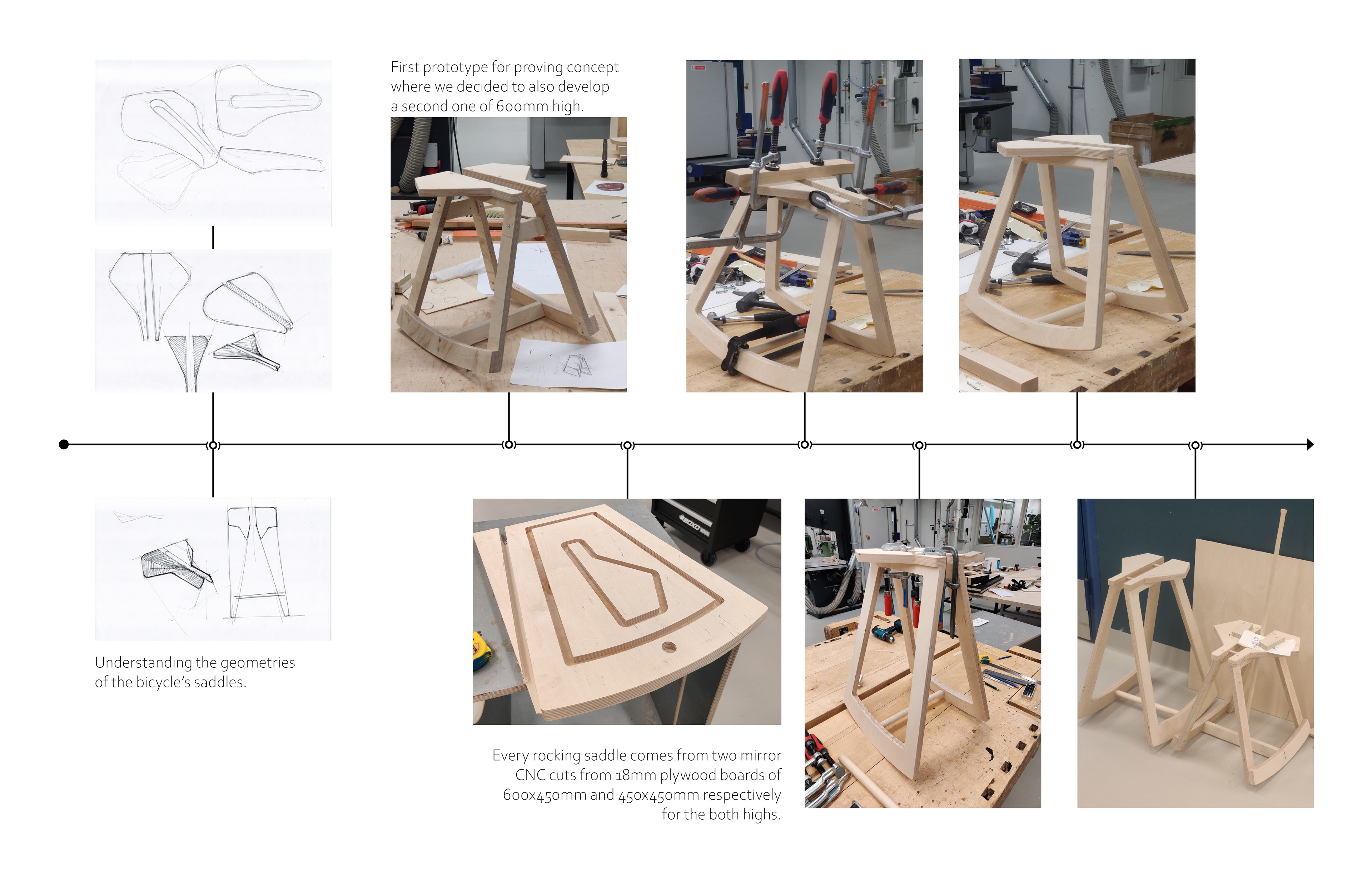 First prototype for proving concept where we decided to also develop a second one of 600mm high.

Understanding the geometries of the bicycle's saddles.

Every rocking saddle comes from two mirror CNC cuts from 18mm plywood boards of 600x450mm and 450x450mm respectively for the both highs.