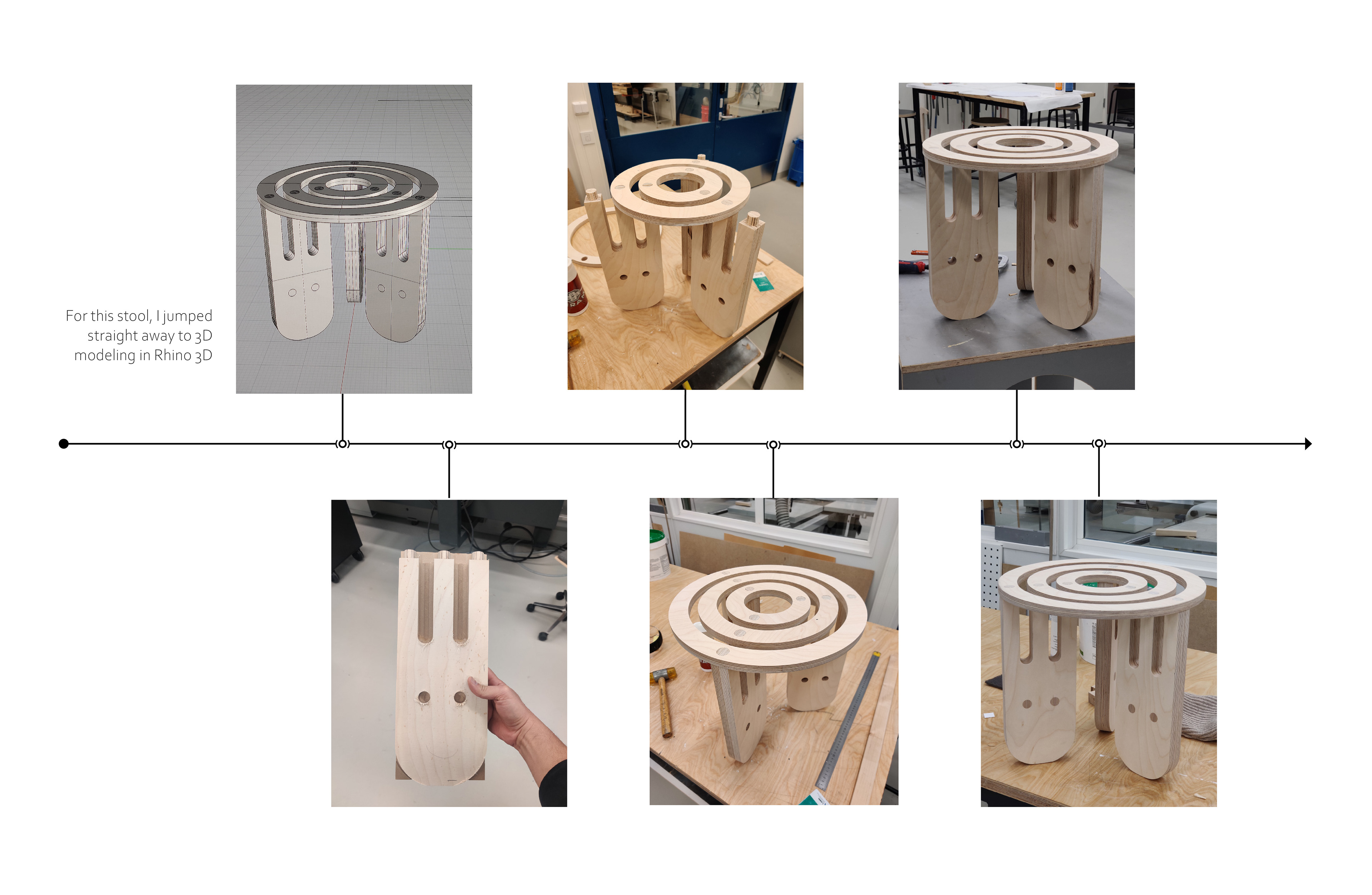 For this stool, I jumped straight away to 3D modeling in Rhino 3D