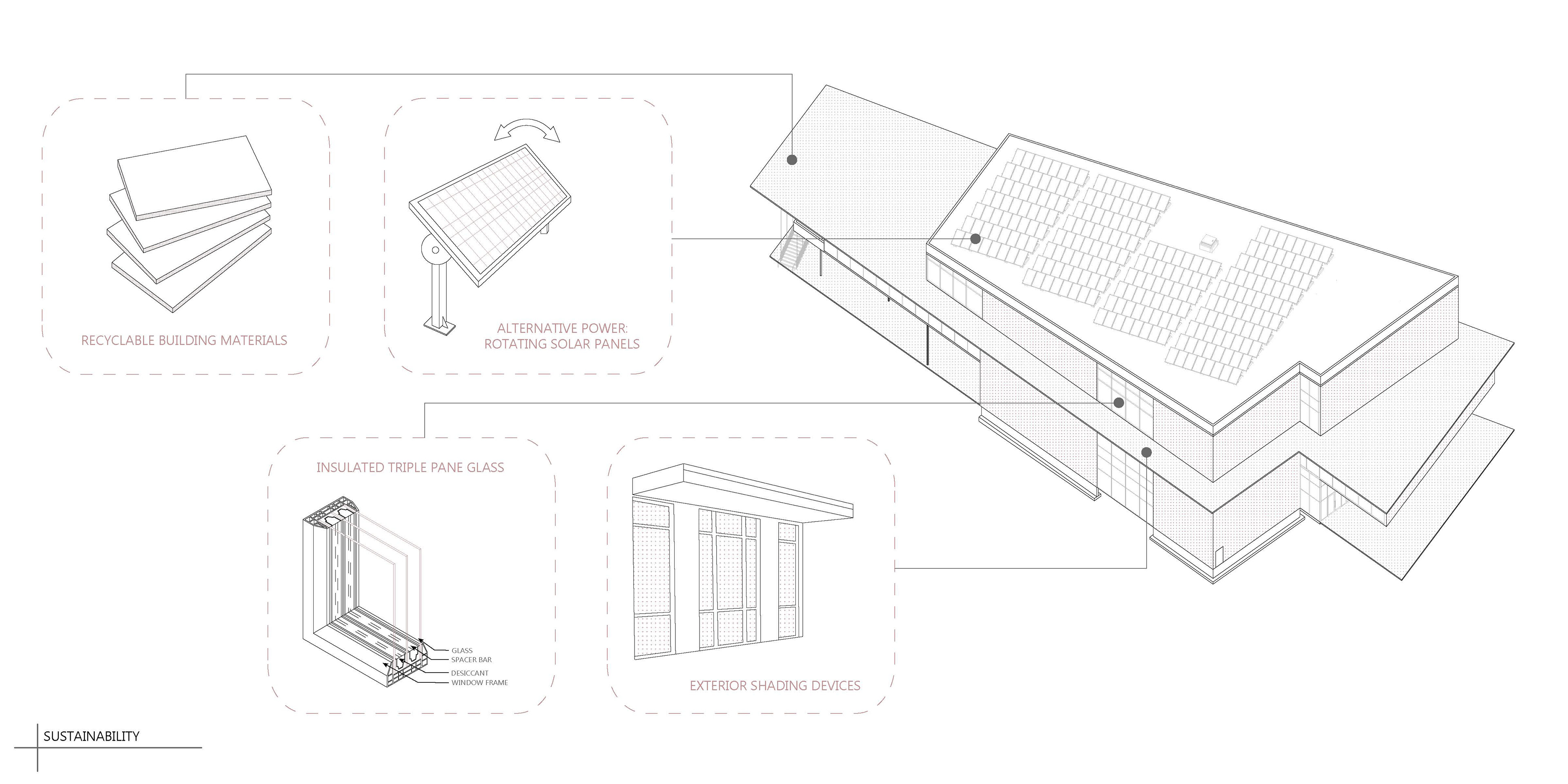 RECYCLABLE BUILDING MATERIALS

ALTERNATIVE POWER:
ROTATING SOLAR PANELS

INSULATED TRIPLE PANE GLASS

GLASS
SPACER BAR
DESICCANT
WINDOW FRAME

EXTERIOR SHADING DEVICES

SUSTAINABILITY