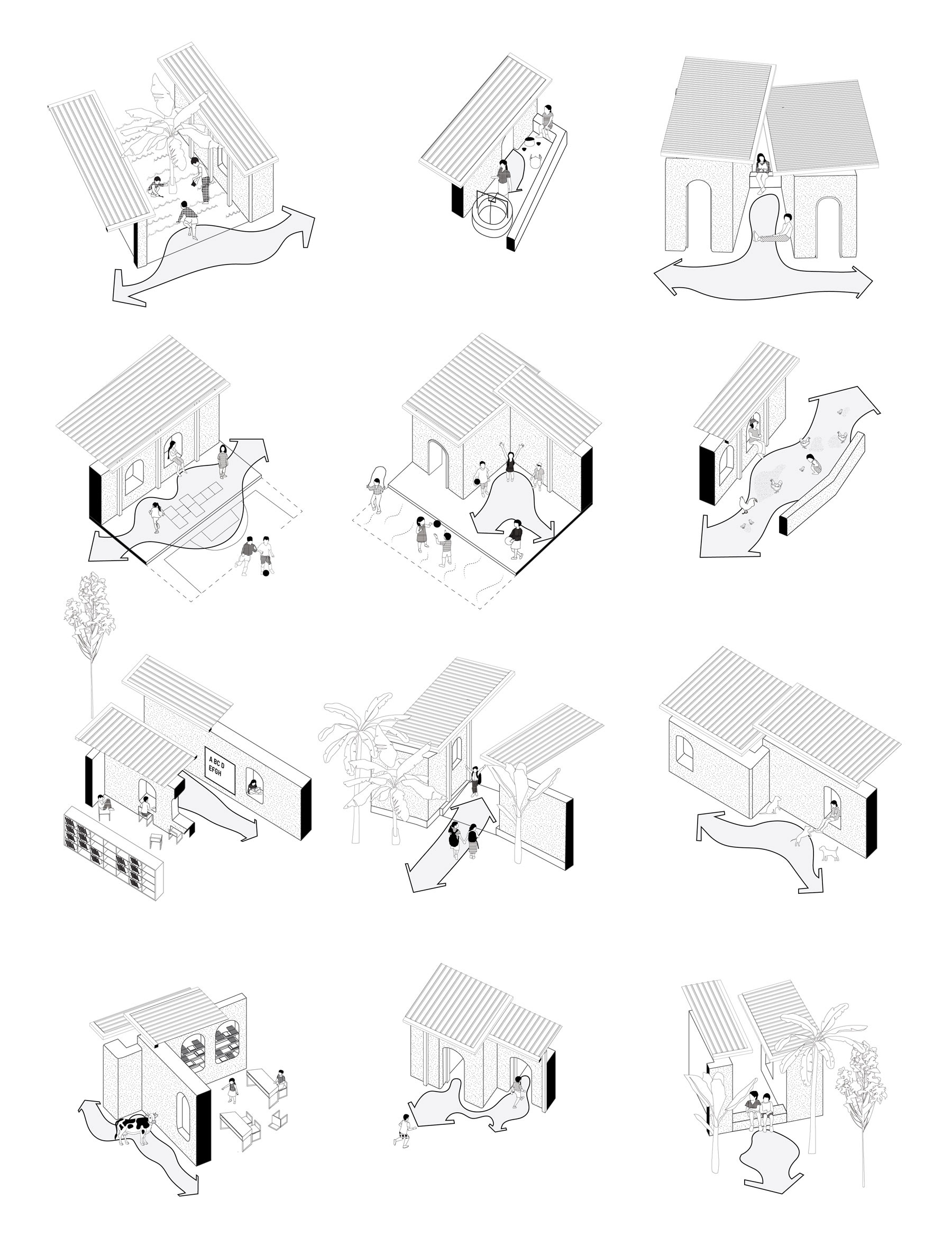 A BC D
EFGH