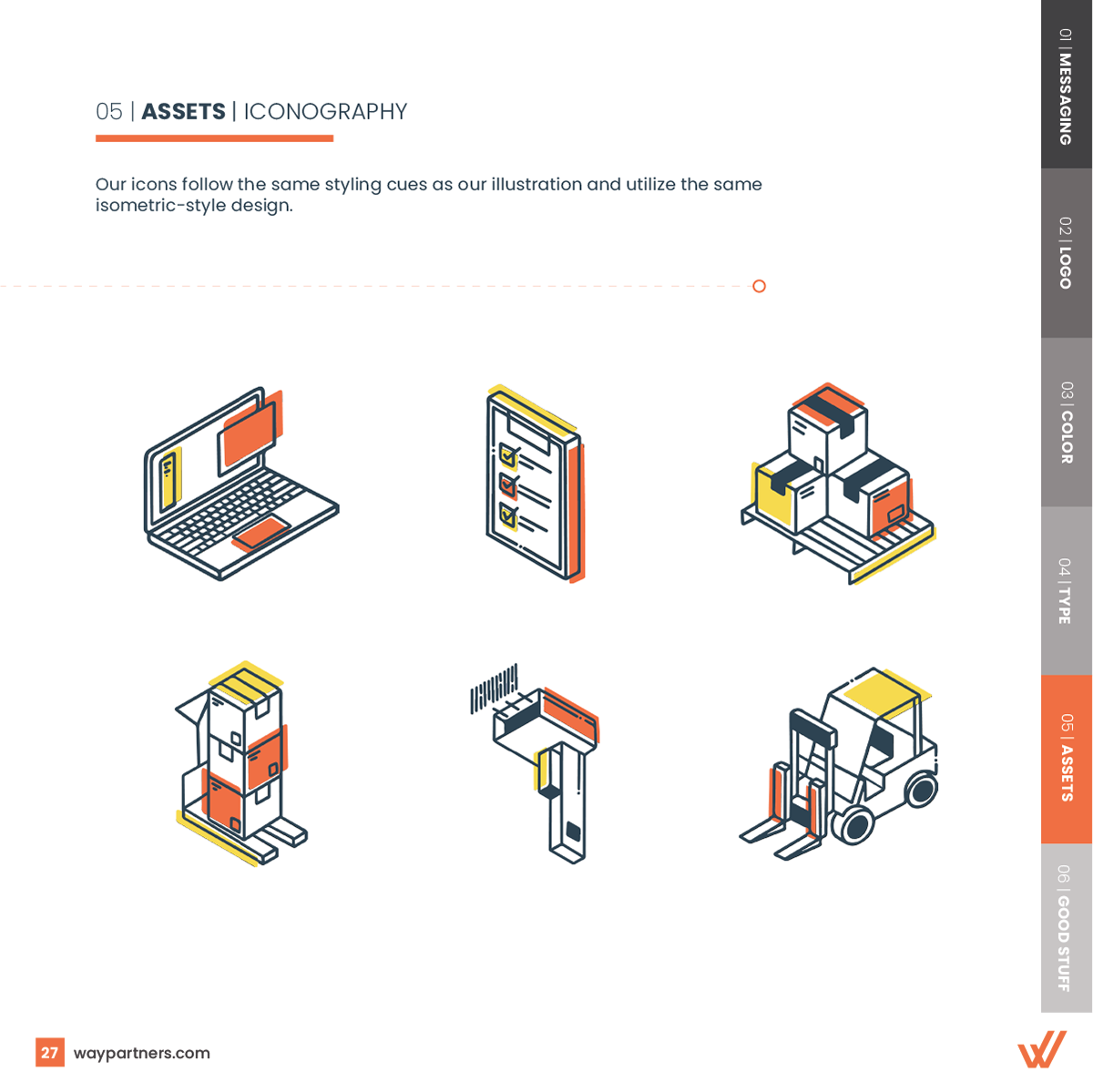 05 | ASSETS | ICONOGRAPHY

Our icons follow the same styling cues as our illustration and utilize the same isometric-style design.

01 | MESSAGING

02 | LOGO

03 | COLOR

04 | TYPE

05 | ASSETS

06 | GOOD STUFF

27 waypartners.com