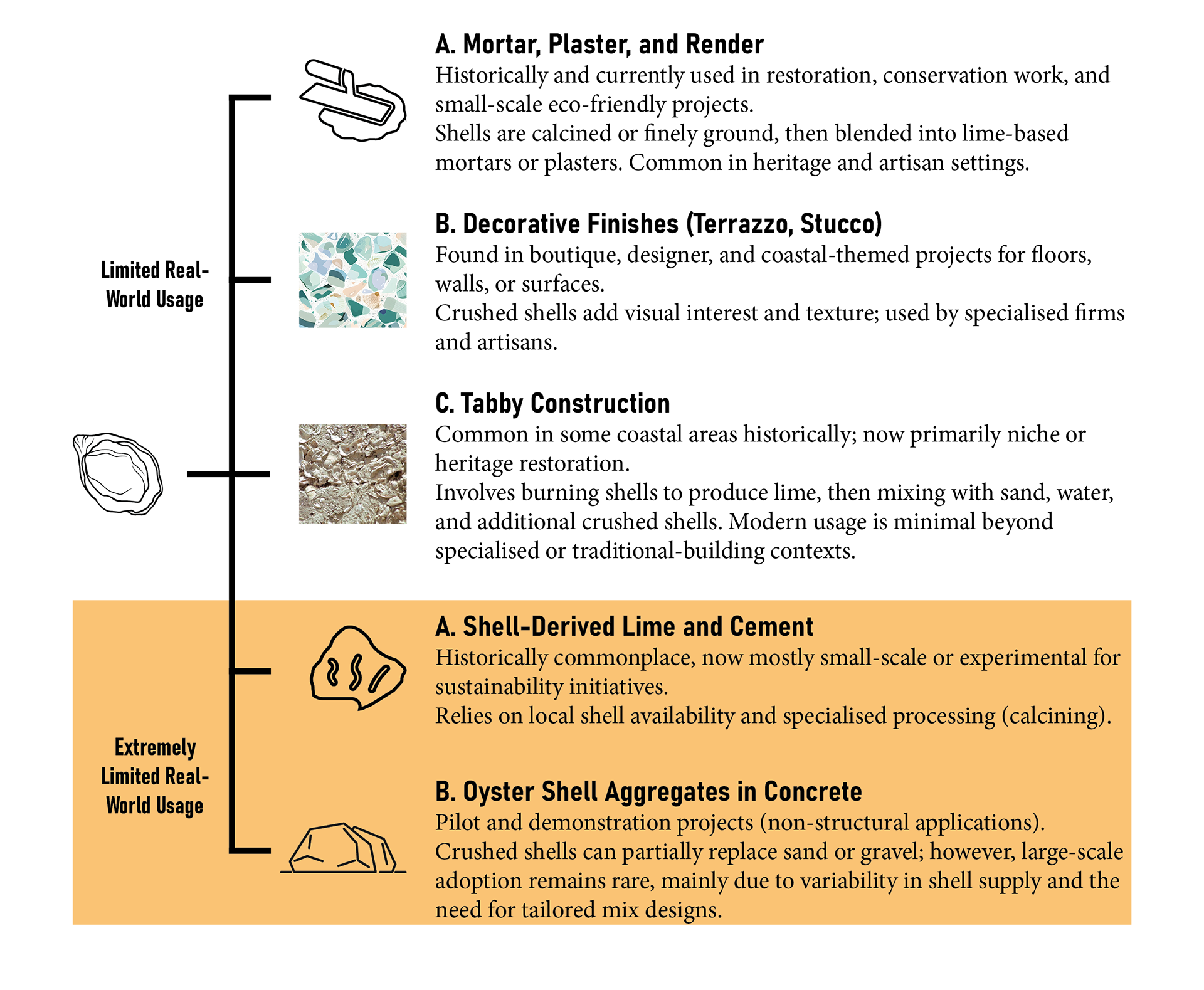 Limited Real-World Usage

A. Mortar, Plaster, and Render
Historically and currently used in restoration, conservation work, and small-scale eco-friendly projects.
Shells are calcined or finely ground, then blended into lime-based mortars or plasters. Common in heritage and artisan settings.

B. Decorative Finishes (Terrazzo, Stucco)
Found in boutique, designer, and coastal-themed projects for floors, walls, or surfaces.
Crushed shells add visual interest and texture; used by specialised firms and artisans.

C. Tabby Construction
Common in some coastal areas historically; now primarily niche or heritage restoration.
Involves burning shells to produce lime, then mixing with sand, water, and additional crushed shells. Modern usage is minimal beyond specialised or traditional-building contexts.

Extremely Limited Real-World Usage

A. Shell-Derived Lime and Cement
Historically commonplace, now mostly small-scale or experimental for sustainability initiatives.
Relies on local shell availability and specialised processing (calcining).

B. Oyster Shell Aggregates in Concrete
Pilot and demonstration projects (non-structural applications).
Crushed shells can partially replace sand or gravel; however, large-scale adoption remains rare, mainly due to variability in shell supply and the need for tailored mix designs.