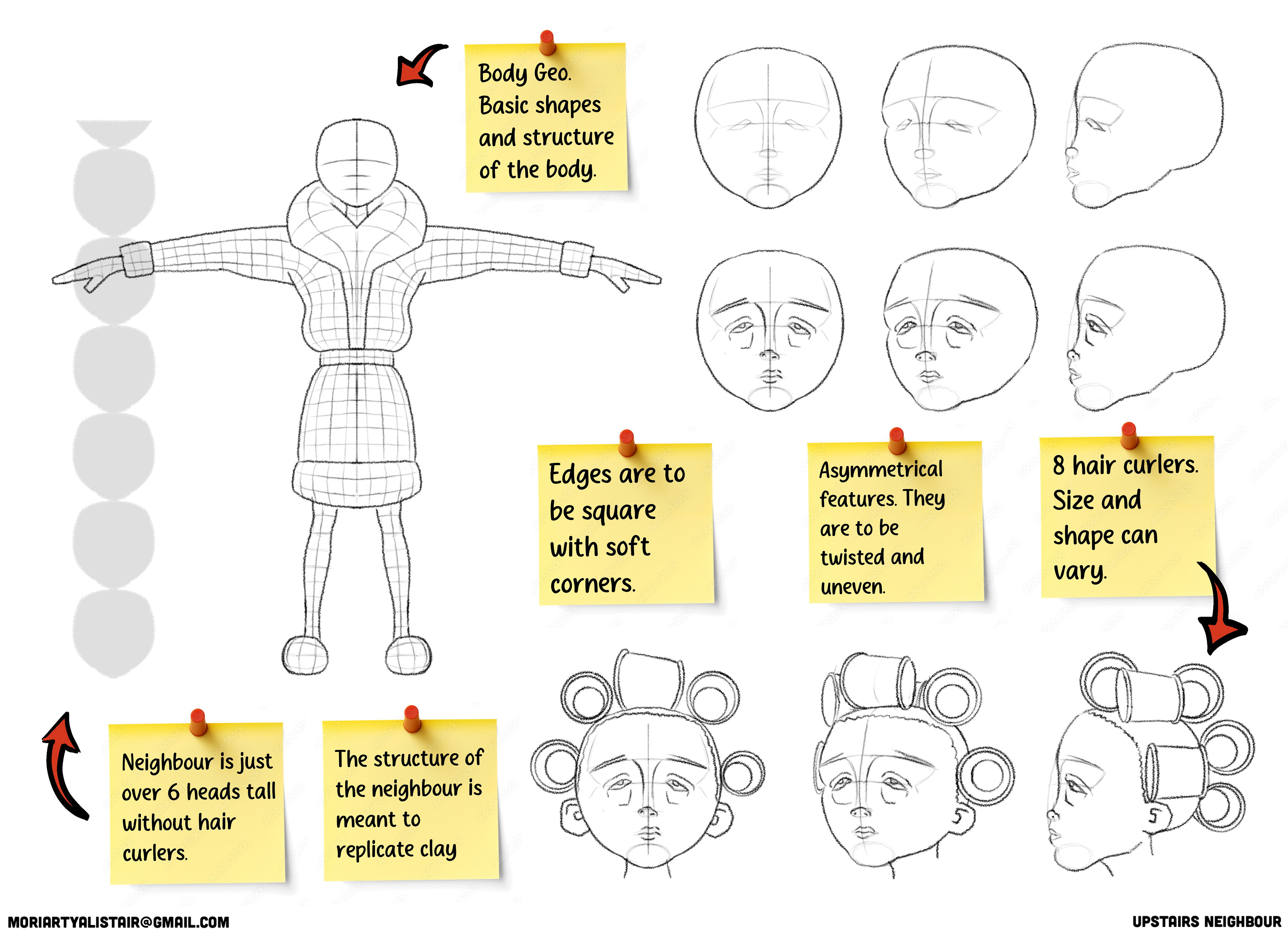 Body Geo. Basic shapes and structure of the body.

Edges are to be square with soft corners.

Asymmetrical features. They are to be twisted and uneven.

8 hair curlers. Size and shape can vary.

Neighbour is just over 6 heads tall without hair curlers.

The structure of the neighbour is meant to replicate clay

MORIARTYALISTAIR@GMAIL.COM

UPSTAIRS NEIGHBOUR