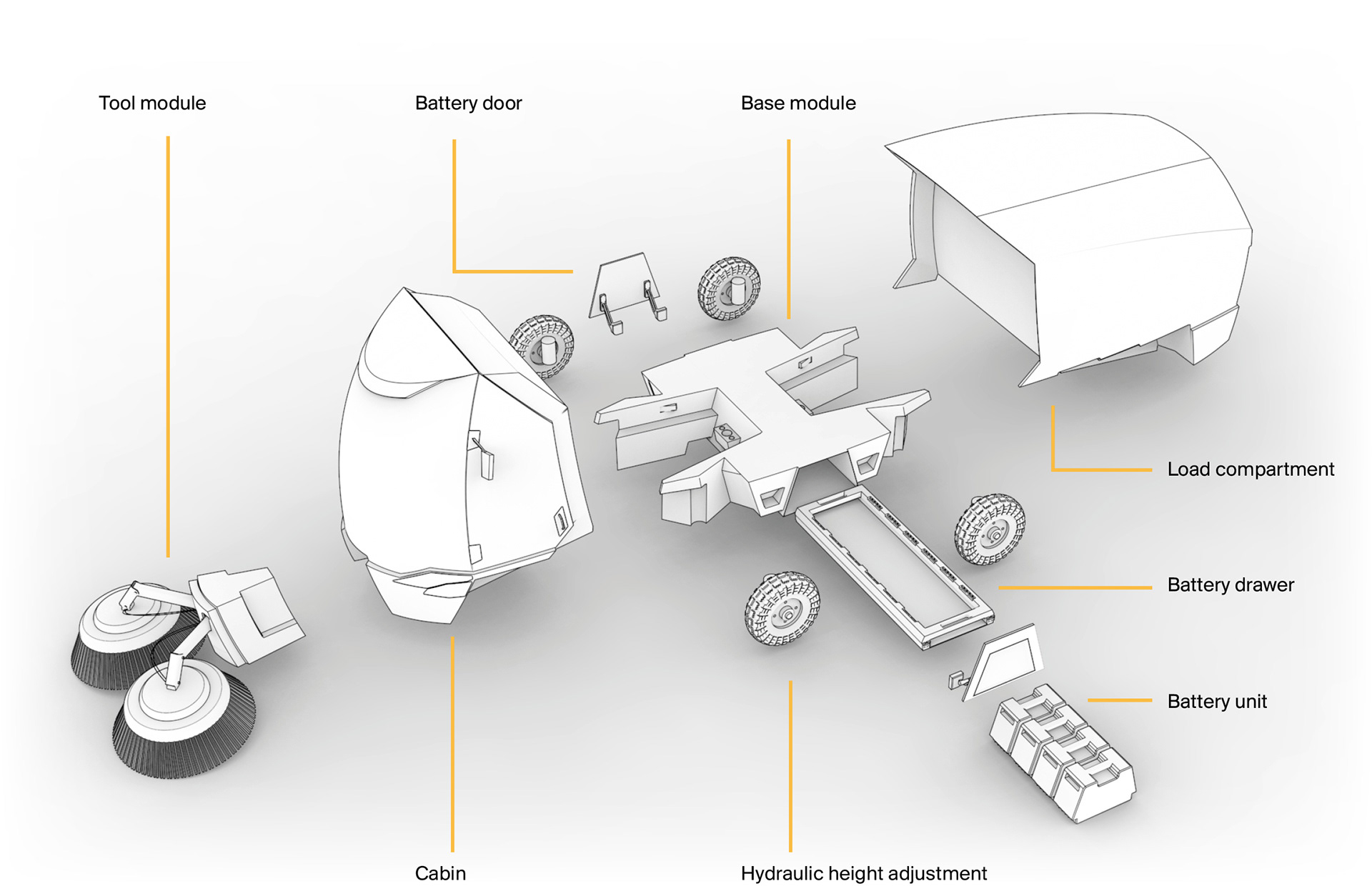 Tool module

Battery door

Base module

Load compartment

Battery drawer

Battery unit

Cabin

Hydraulic height adjustment