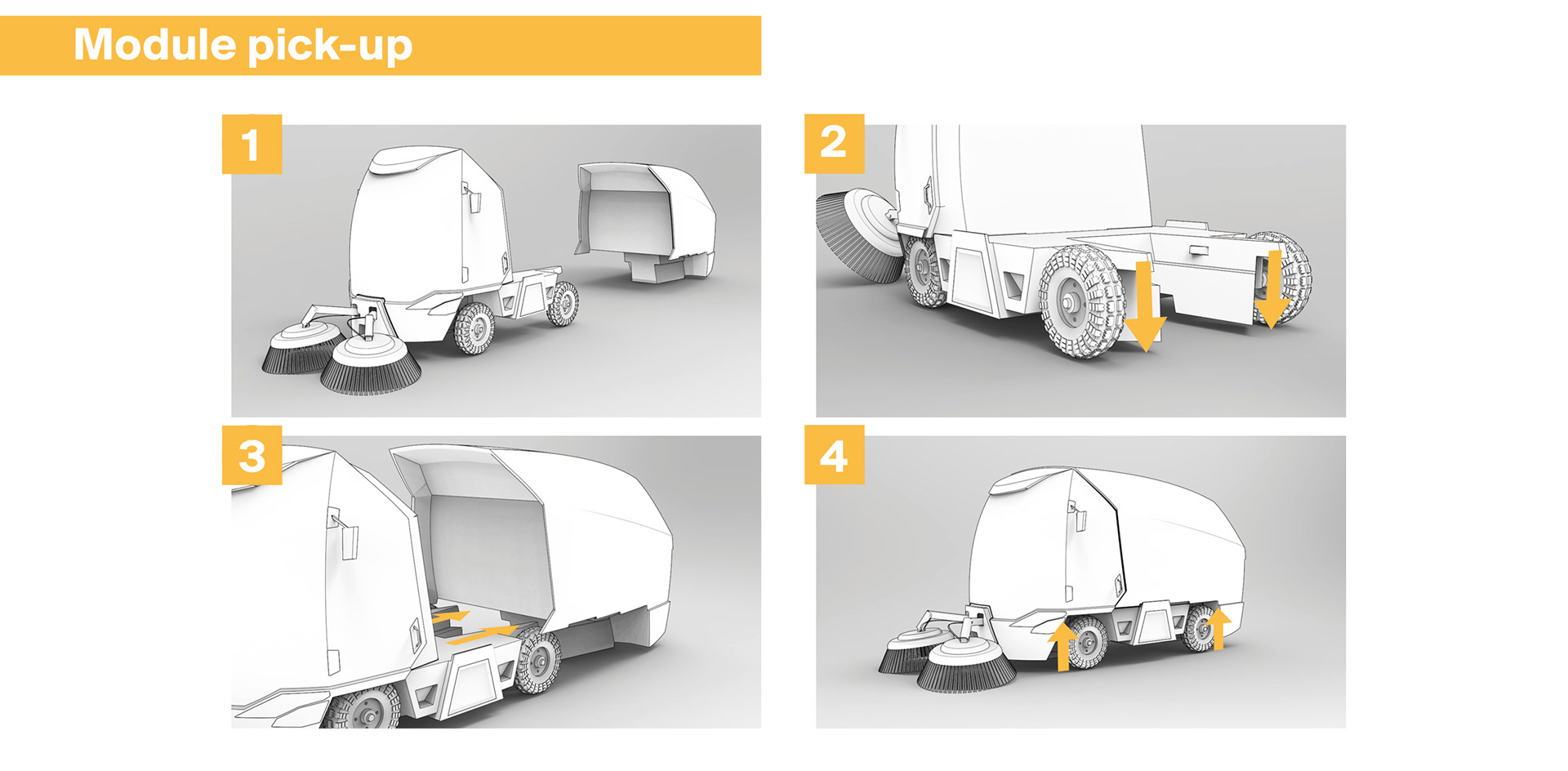 Module pick-up

1

2

3

4