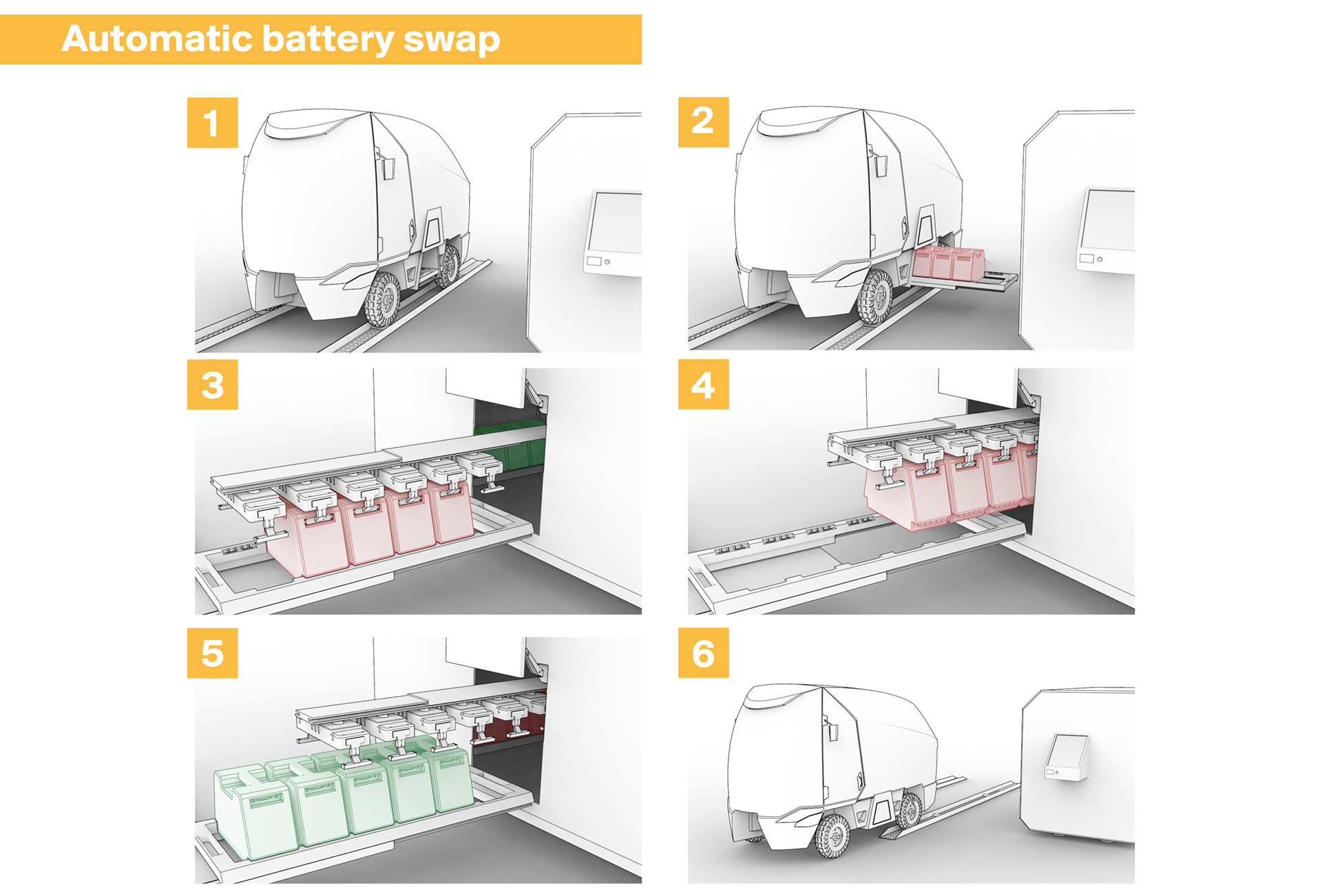 Automatic battery swap

1

2

3

4

5

6