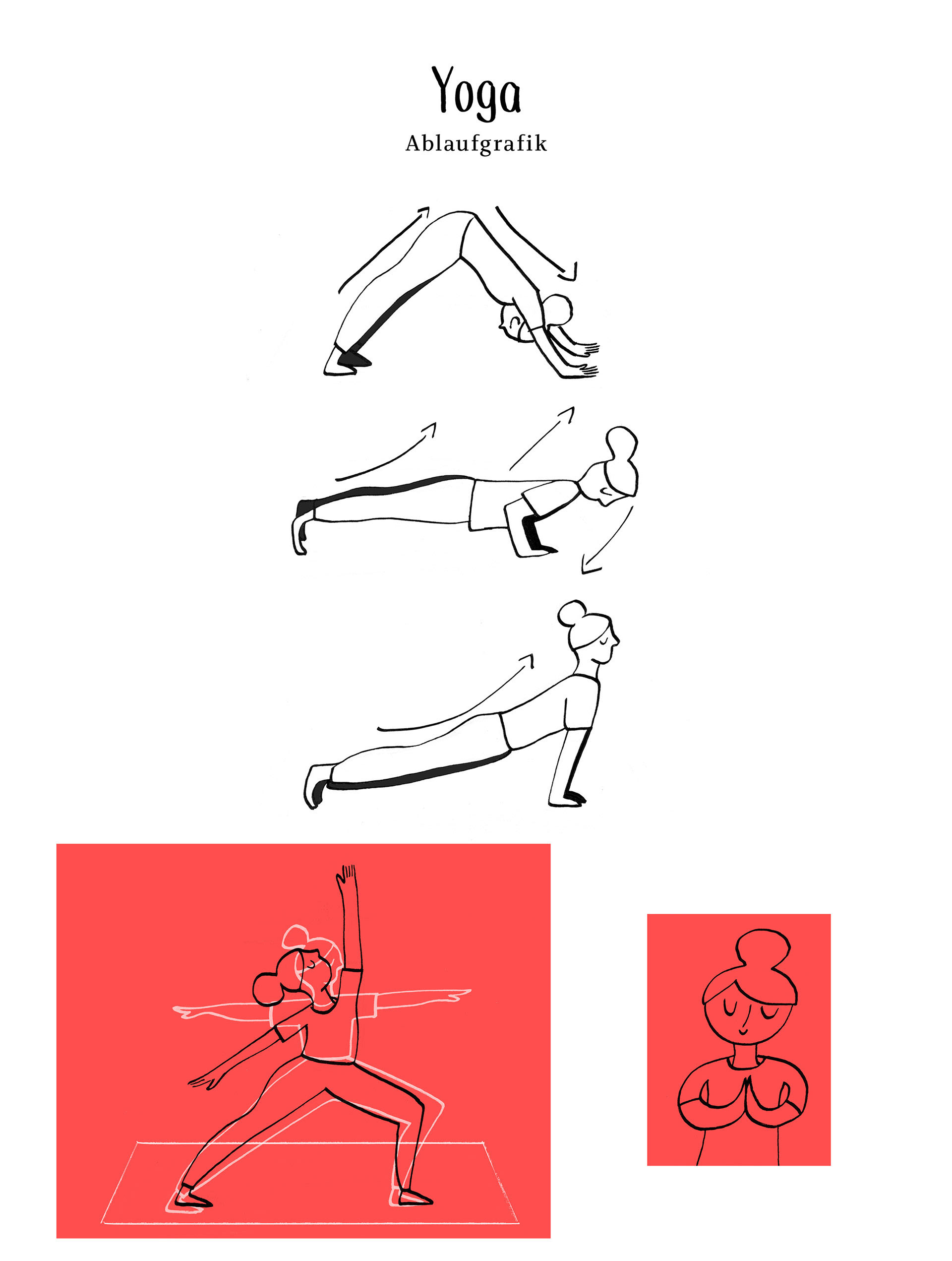 Yoga
Ablaufgrafik