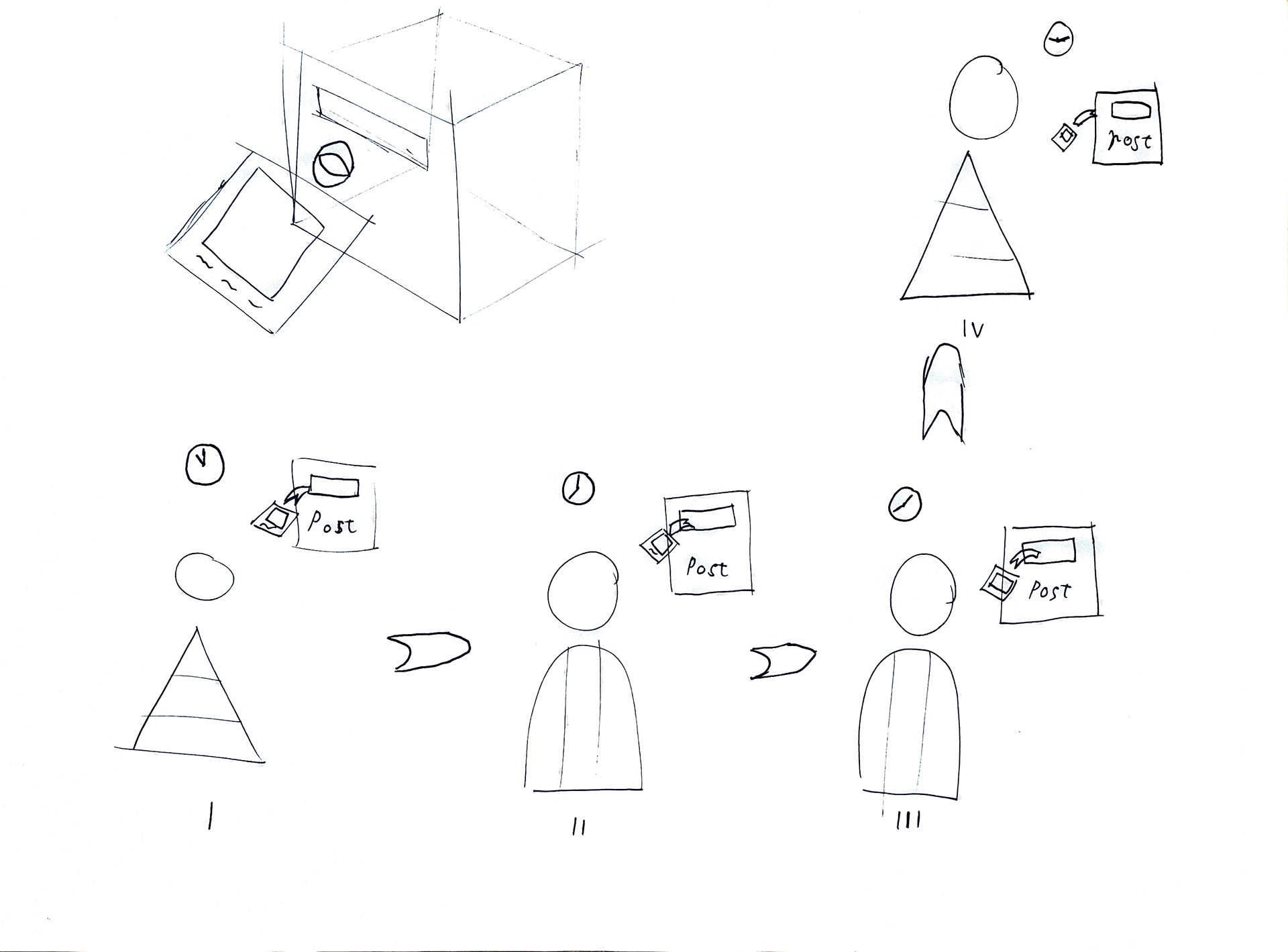 post

IV

Post

Post

Post

I

II

III