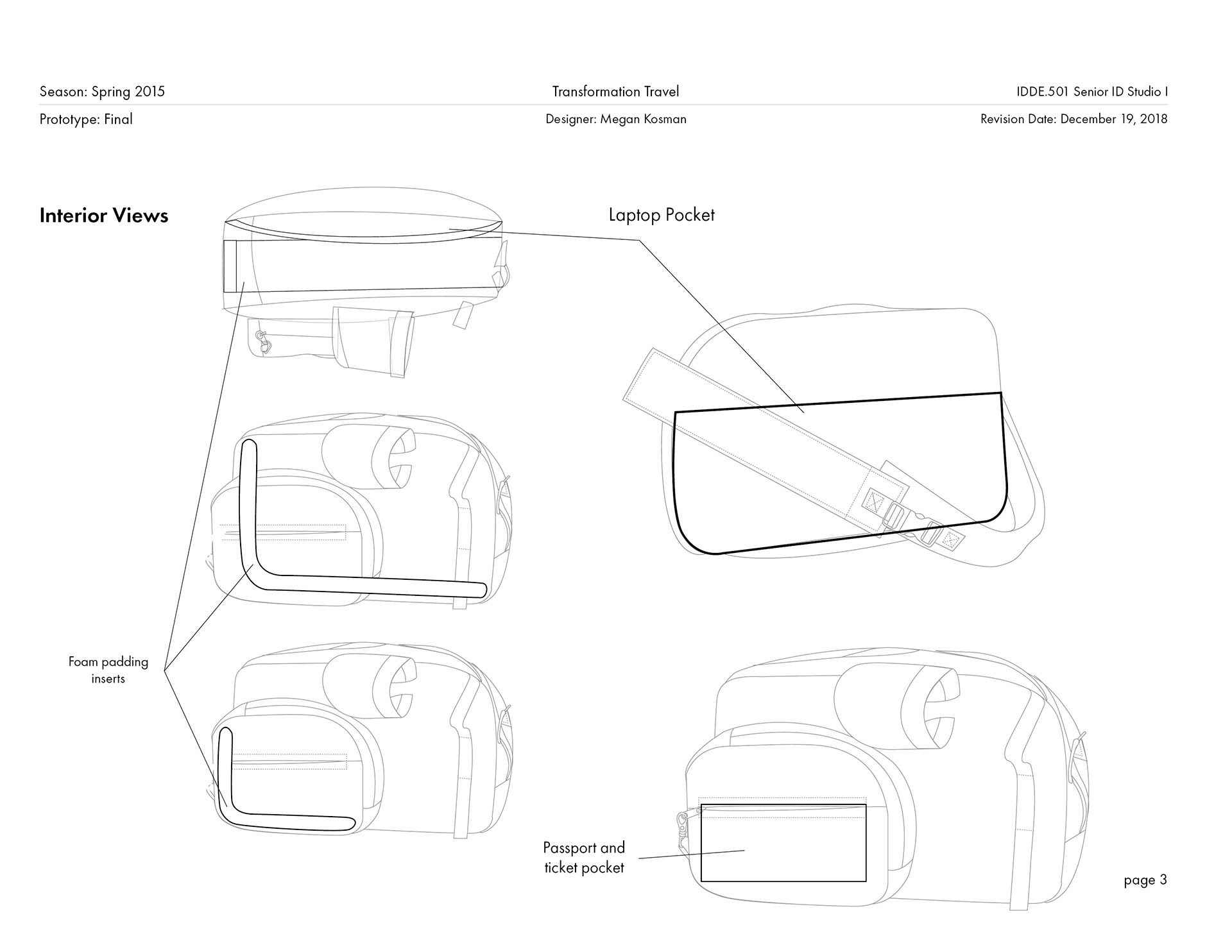 Season: Spring 2015

Transformation Travel

IDDE.501 Senior ID Studio I

Prototype: Final

Designer: Megan Kosman

Revision Date: December 19, 2018

Interior Views

Laptop Pocket

Foam padding inserts

Passport and ticket pocket

page 3