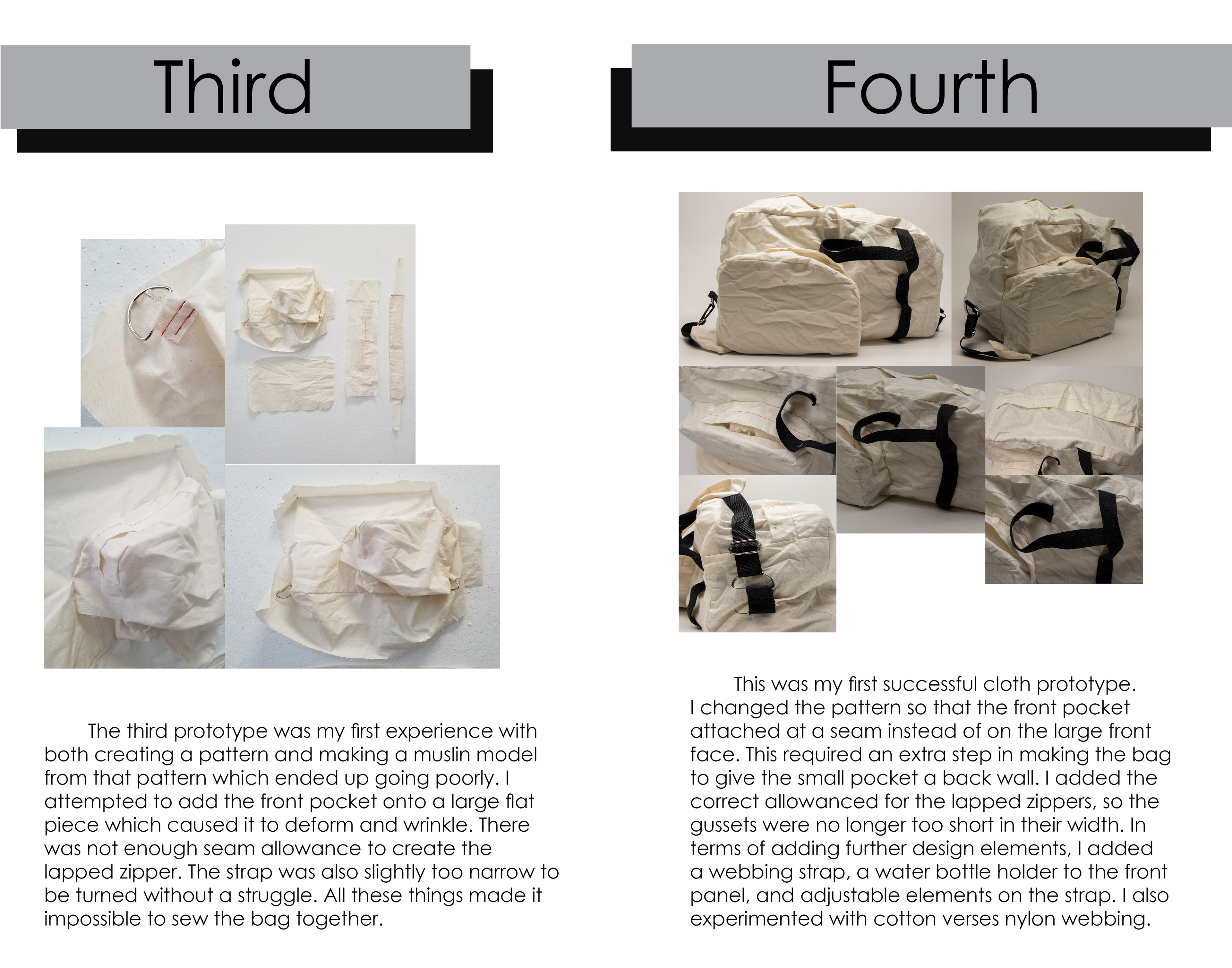 Third

The third prototype was my first experience with both creating a pattern and making a muslin model from that pattern which ended up going poorly. I attempted to add the front pocket onto a large flat piece which caused it to deform and wrinkle. There was not enough seam allowance to create the lapped zipper. The strap was also slightly too narrow to be turned without a struggle. All these things made it impossible to sew the bag together.

Fourth

This was my first successful cloth prototype. I changed the pattern so that the front pocket attached at a seam instead of on the large front face. This required an extra step in making the bag to give the small pocket a back wall. I added the correct allowanced for the lapped zippers, so the gussets were no longer too short in their width. In terms of adding further design elements, I added a webbing strap, a water bottle holder to the front panel, and adjustable elements on the strap. I also experimented with cotton verses nylon webbing.