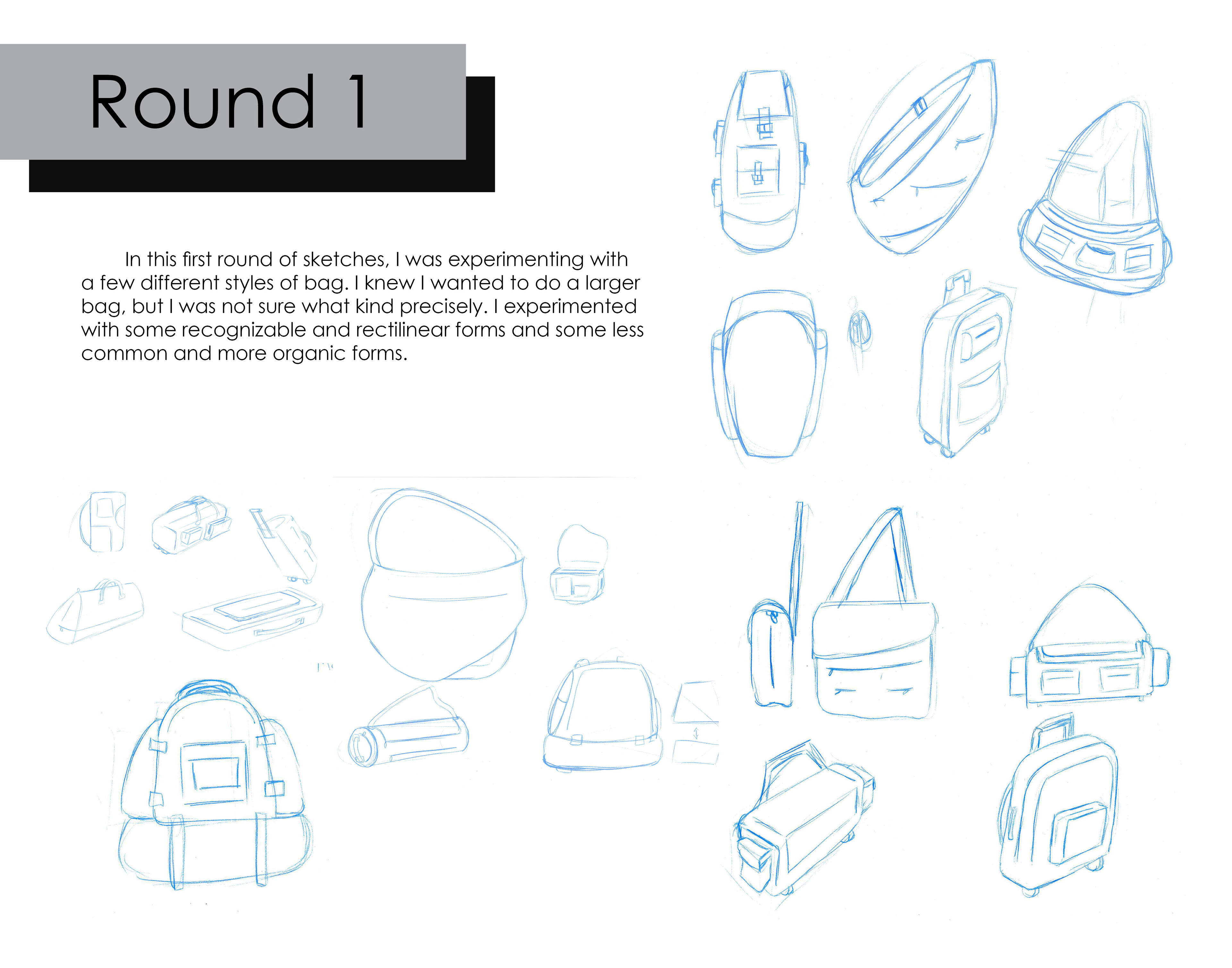 Round 1

In this first round of sketches, I was experimenting with a few different styles of bag. I knew I wanted to do a larger bag, but I was not sure what kind precisely. I experimented with some recognizable and rectilinear forms and some less common and more organic forms.