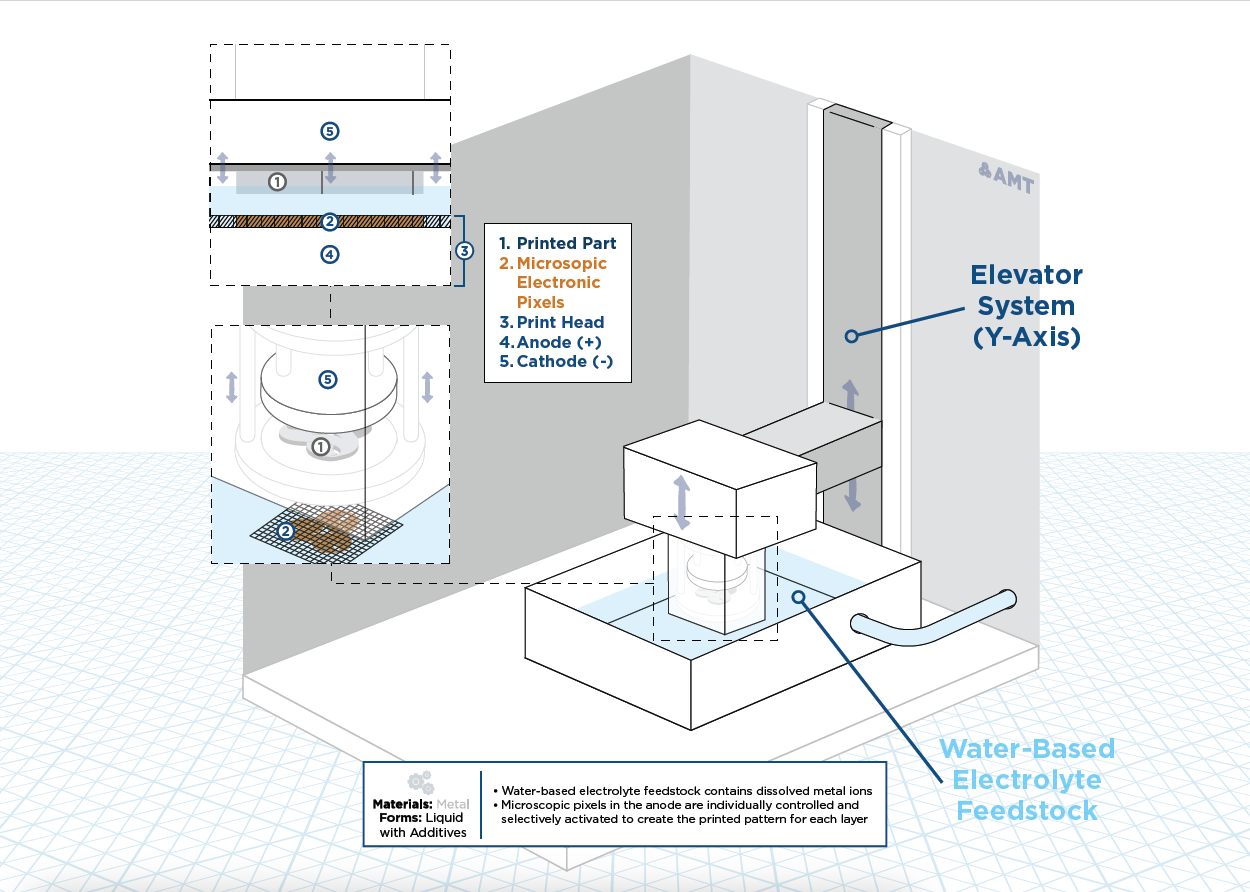 5

1

2

4

3

5

1

2

1. Printed Part
2. Microsopic Electronic Pixels
3. Print Head
4. Anode (+)
5. Cathode (-)

AMT

Elevator System (Y-Axis)

Water-Based Electrolyte Feedstock

Materials: Metal
Forms: Liquid with Additives

• Water-based electrolyte feedstock contains dissolved metal ions
• Microscopic pixels in the anode are individually controlled and selectively activated to create the printed pattern for each layer