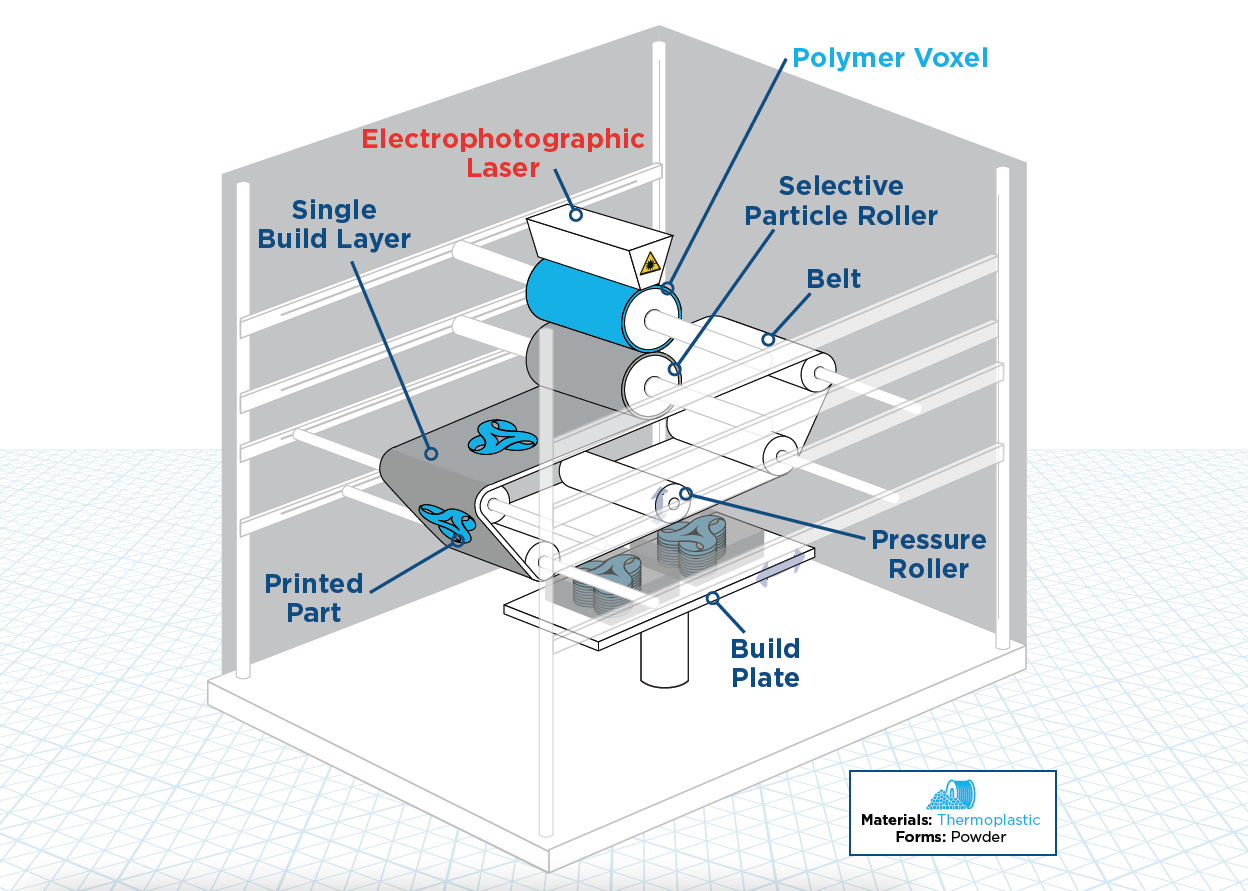 Polymer Voxel

Electrophotographic Laser

Selective Particle Roller

Single Build Layer

Belt

Pressure Roller

Printed Part

Build Plate

Materials: Thermoplastic
Forms: Powder