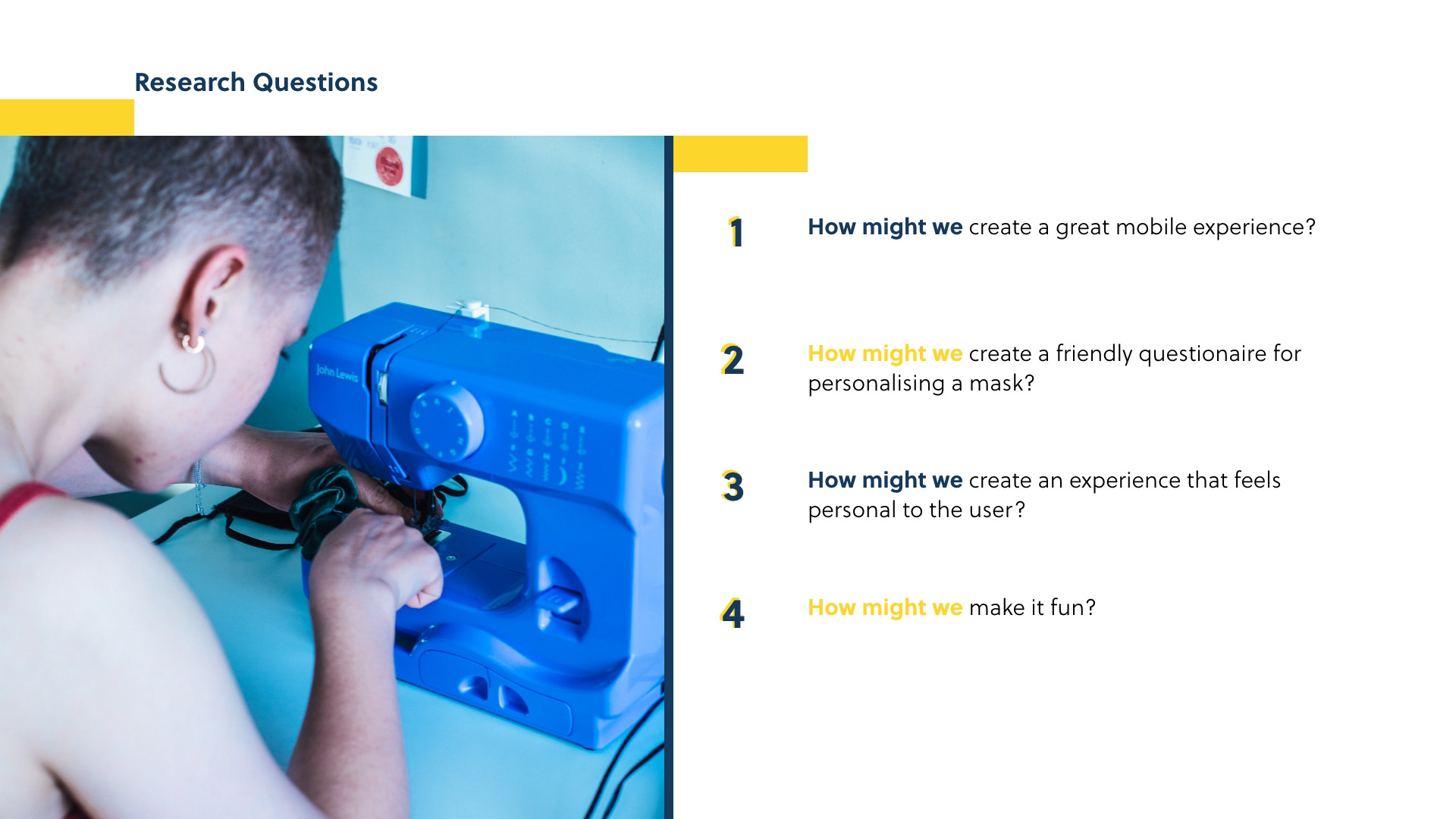 Research Questions

John Lewis

1 How might we create a great mobile experience?

2 How might we create a friendly questionaire for personalising a mask?

3 How might we create an experience that feels personal to the user?

4 How might we make it fun?