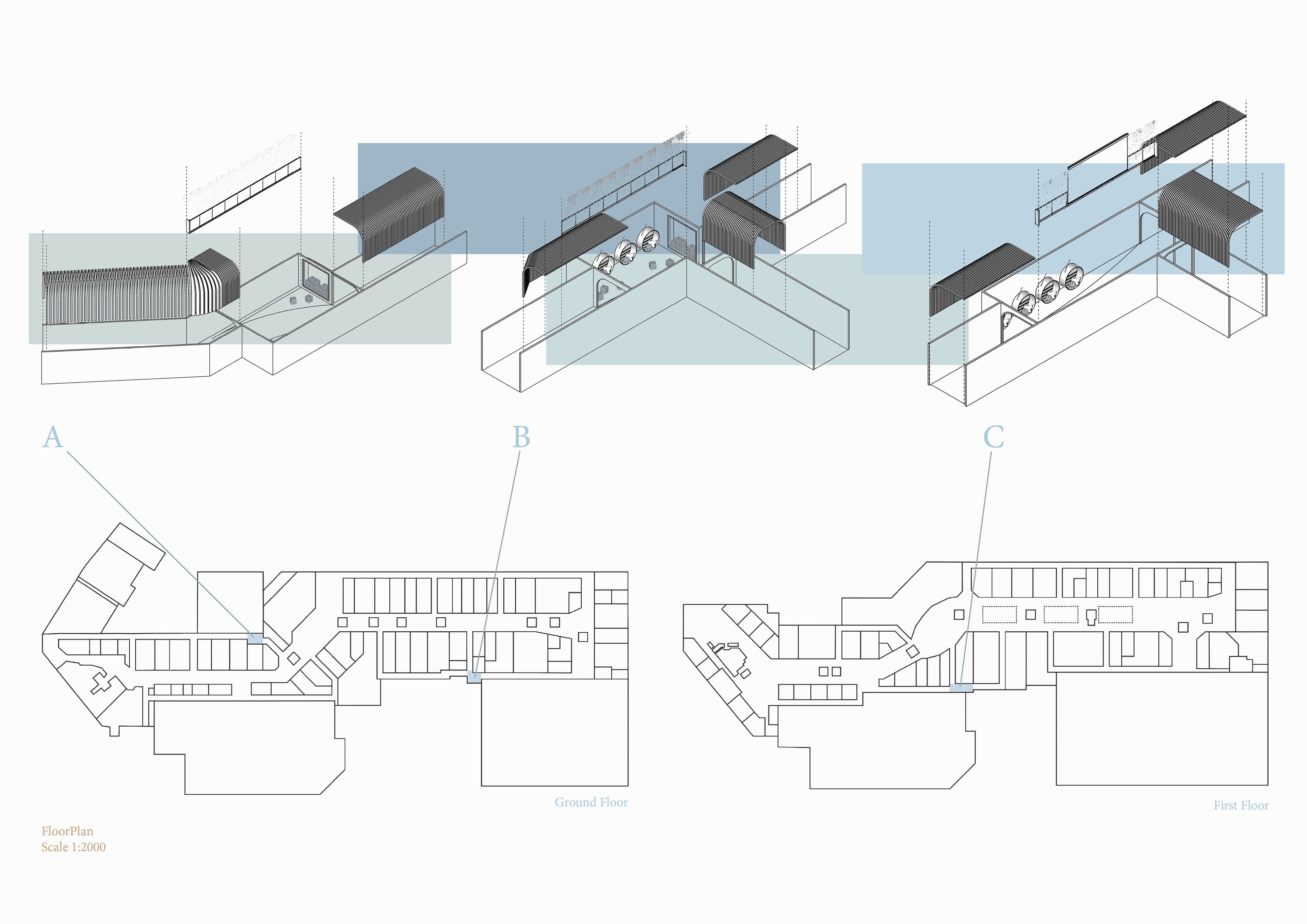 A

B

C

Ground Floor

First Floor

FloorPlan
Scale 1:2000