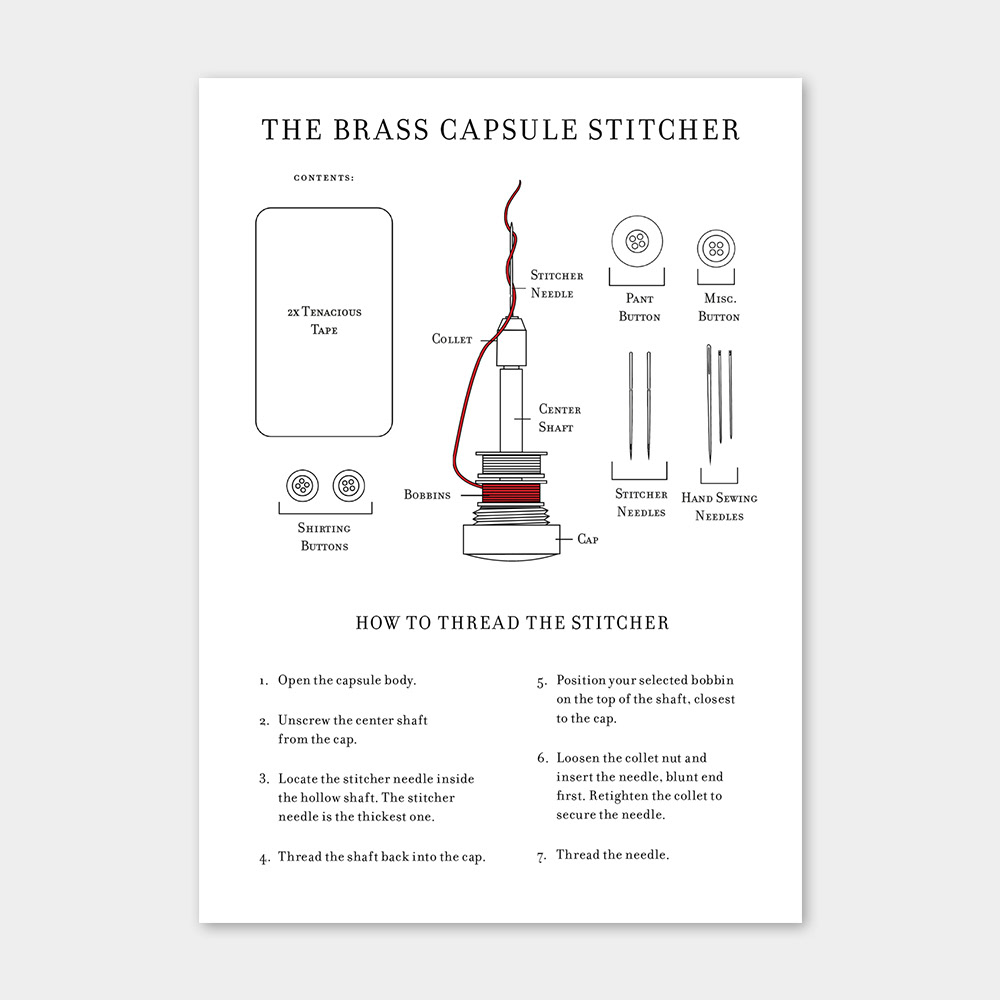 THE BRASS CAPSULE STITCHER

CONTENTS:

2x Tenacious Tape

Shirting Buttons

Stitcher Needle

Collet

Center Shaft

Bobbins

Cap

Pant Button

Misc. Button

Stitcher Needles

Hand Sewing Needles

HOW TO THREAD THE STITCHER

1. Open the capsule body.

2. Unscrew the center shaft from the cap.

3. Locate the stitcher needle inside the hollow shaft. The stitcher needle is the thickest one.

4. Thread the shaft back into the cap.

5. Position your selected bobbin on the top of the shaft, closest to the cap.

6. Loosen the collet nut and insert the needle, blunt end first. Retighten the collet to secure the needle.

7. Thread the needle.