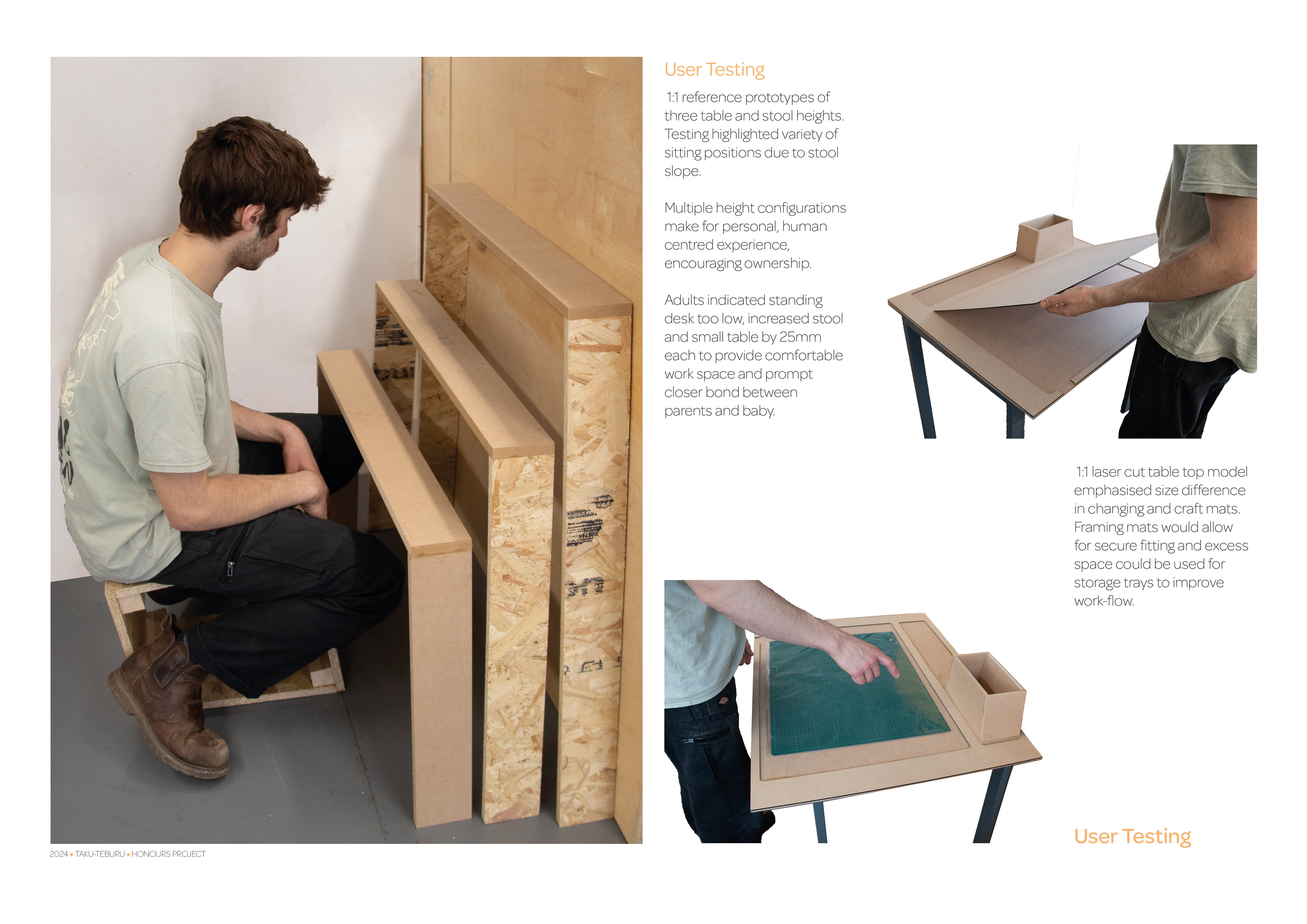 User Testing

1:1 reference prototypes of three table and stool heights. Testing highlighted variety of sitting positions due to stool slope.

Multiple height configurations make for personal, human centred experience, encouraging ownership.

Adults indicated standing desk too low, increased stool and small table by 25mm each to provide comfortable work space and prompt closer bond between parents and baby.

1:1 laser cut table top model emphasised size difference in changing and craft mats. Framing mats would allow for secure fitting and excess space could be used for storage trays to improve work-flow.

User Testing

2024 • TAKU-TEBURU • HONOURS PROJECT