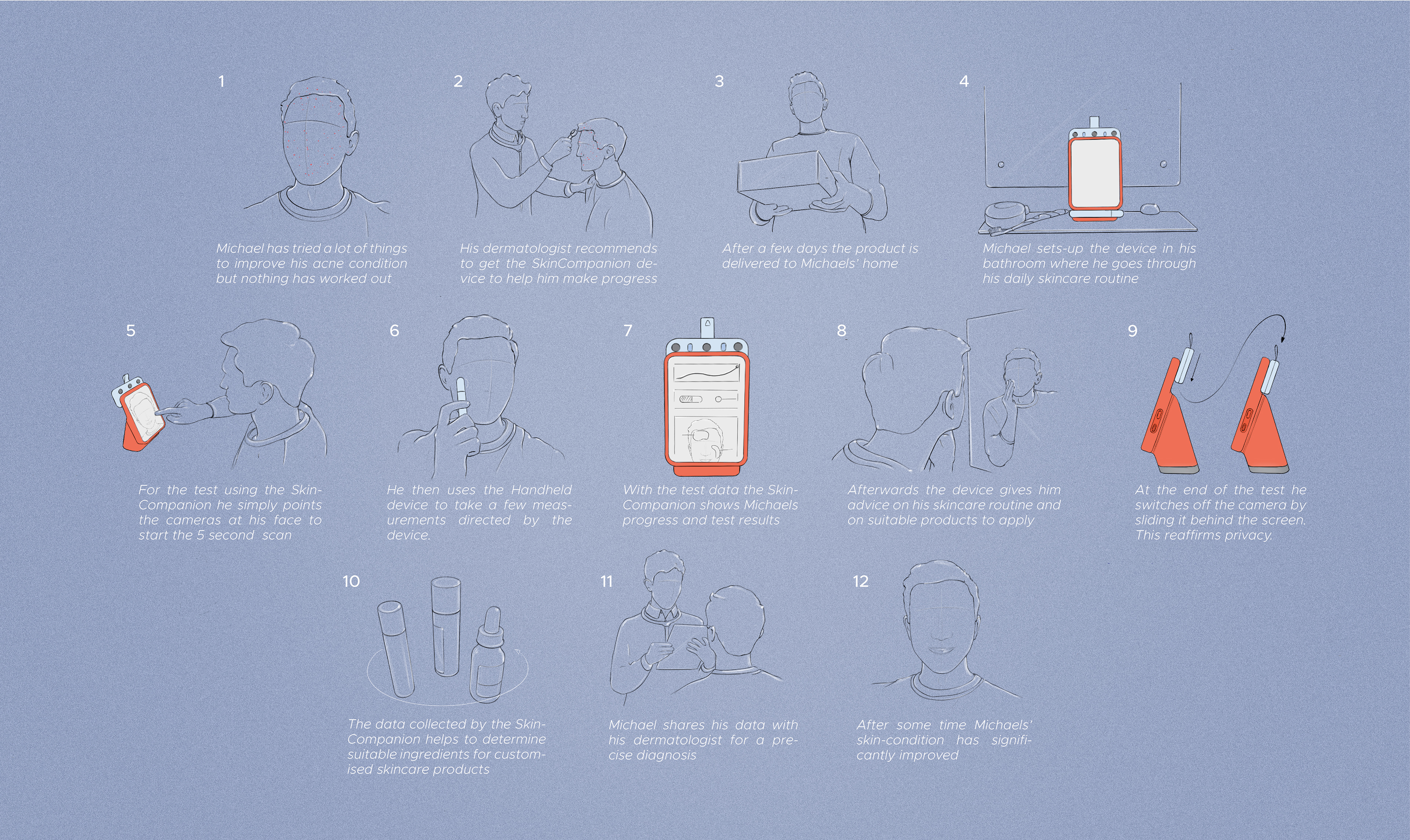 1

Michael has tried a lot of things to improve his acne condition but nothing has worked out

2

His dermatologist recommends to get the SkinCompanion device to help him make progress

3

After a few days the product is delivered to Michaels' home

4

Michael sets-up the device in his bathroom where he goes through his daily skincare routine

5

For the test using the SkinCompanion he simply points the cameras at his face to start the 5 second scan

6

He then uses the Handheld device to take a few measurements directed by the device.

7

With the test data the SkinCompanion shows Michaels progress and test results

8

Afterwards the device gives him advice on his skincare routine and on suitable products to apply

9

At the end of the test he switches off the camera by sliding it behind the screen. This reaffirms privacy.

10

The data collected by the SkinCompanion helps to determine suitable ingredients for customised skincare products

11

Michael shares his data with his dermatologist for a precise diagnosis

12

After some time Michaels' skin-condition has significantly improved