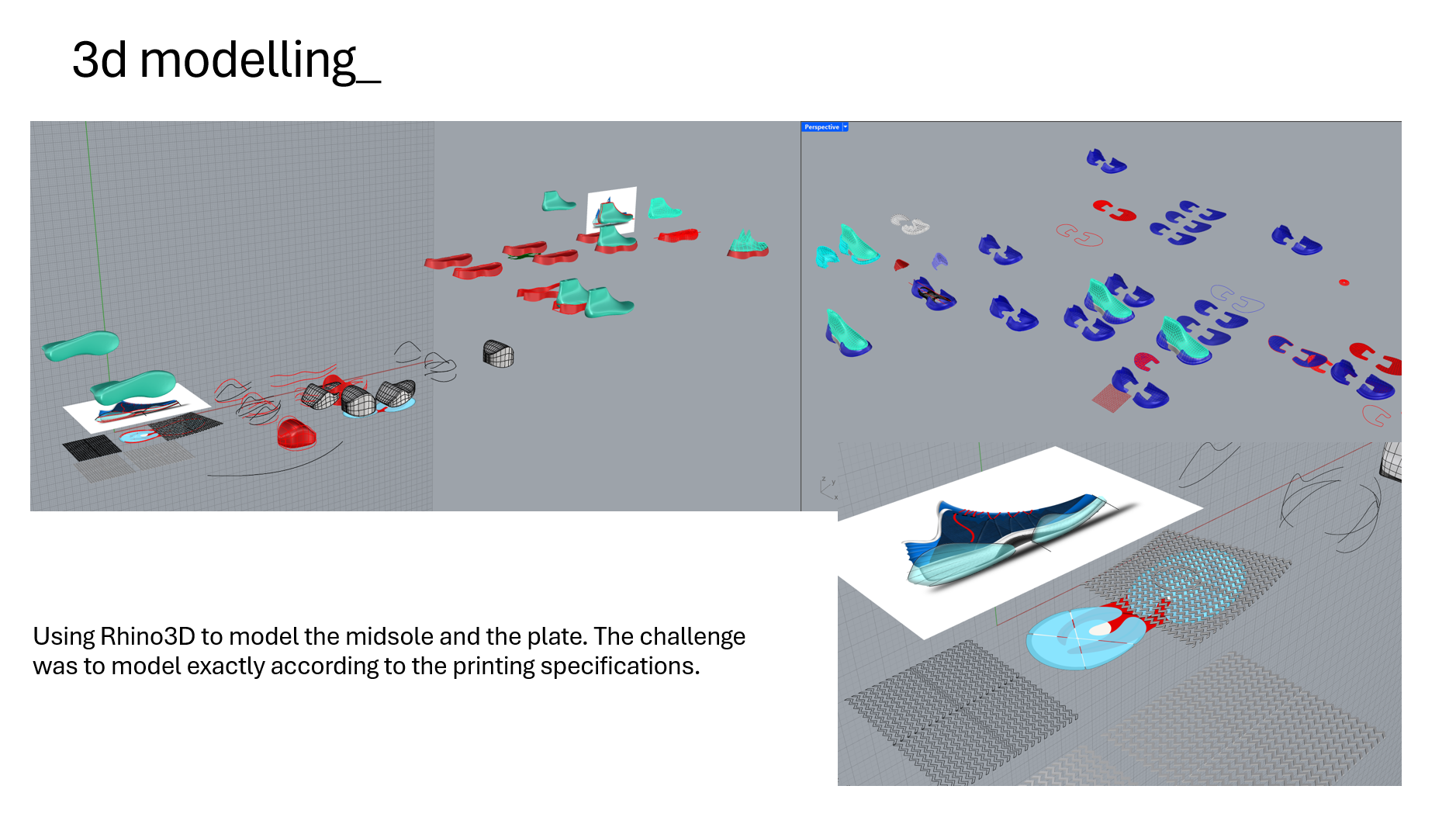 3d modelling_

Perspective

Using Rhino3D to model the midsole and the plate. The challenge was to model exactly according to the printing specifications.