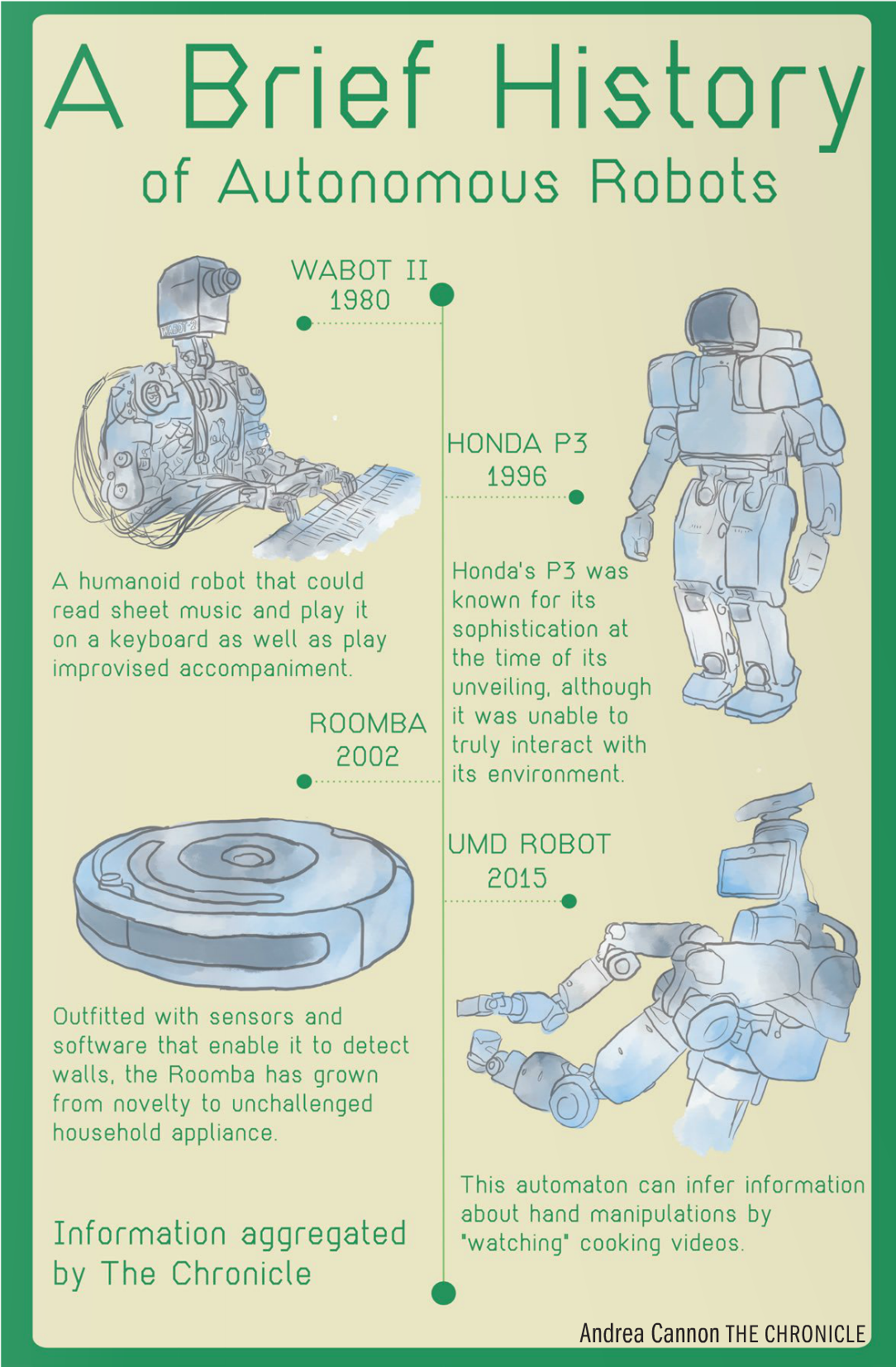 A Brief History
of Autonomous Robots

WABOT II
1980

WABOT-2

A humanoid robot that could read sheet music and play it on a keyboard as well as play improvised accompaniment.

HONDA P3
1996

Honda's P3 was known for its sophistication at the time of its unveiling, although it was unable to truly interact with its environment.

ROOMBA
2002

Outfitted with sensors and software that enable it to detect walls, the Roomba has grown from novelty to unchallenged household appliance.

UMD ROBOT
2015

This automaton can infer information about hand manipulations by "watching" cooking videos.

Information aggregated by The Chronicle

Andrea Cannon THE CHRONICLE