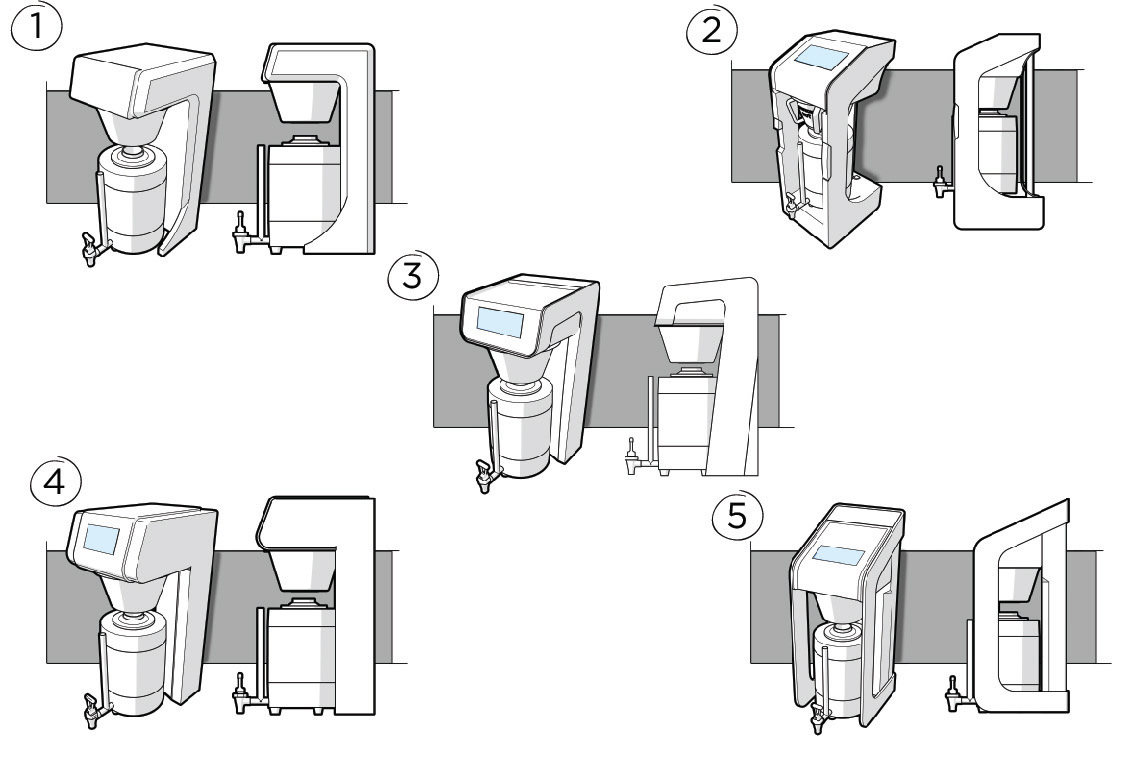 1

2

3

4

5