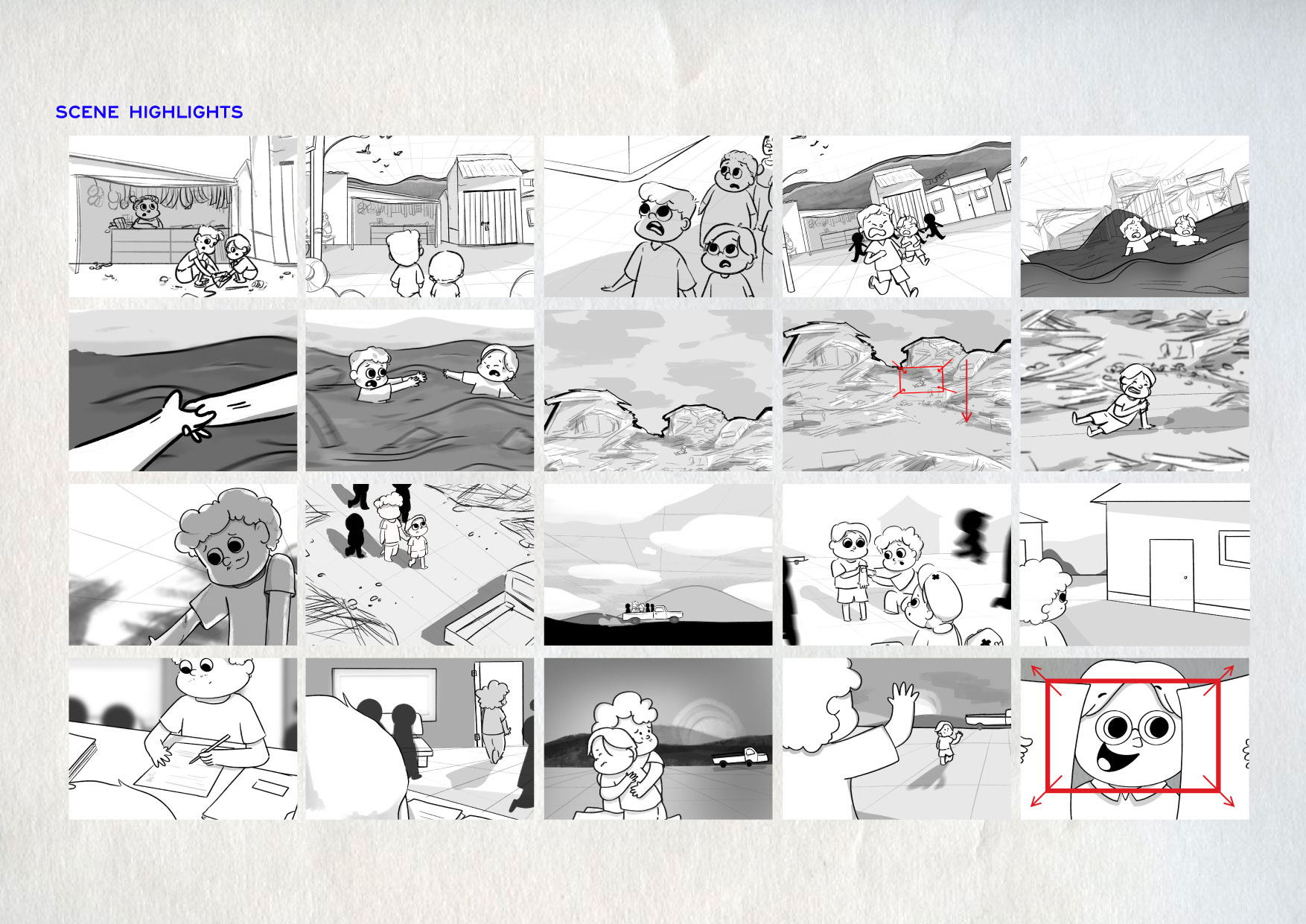 SCENE HIGHLIGHTS