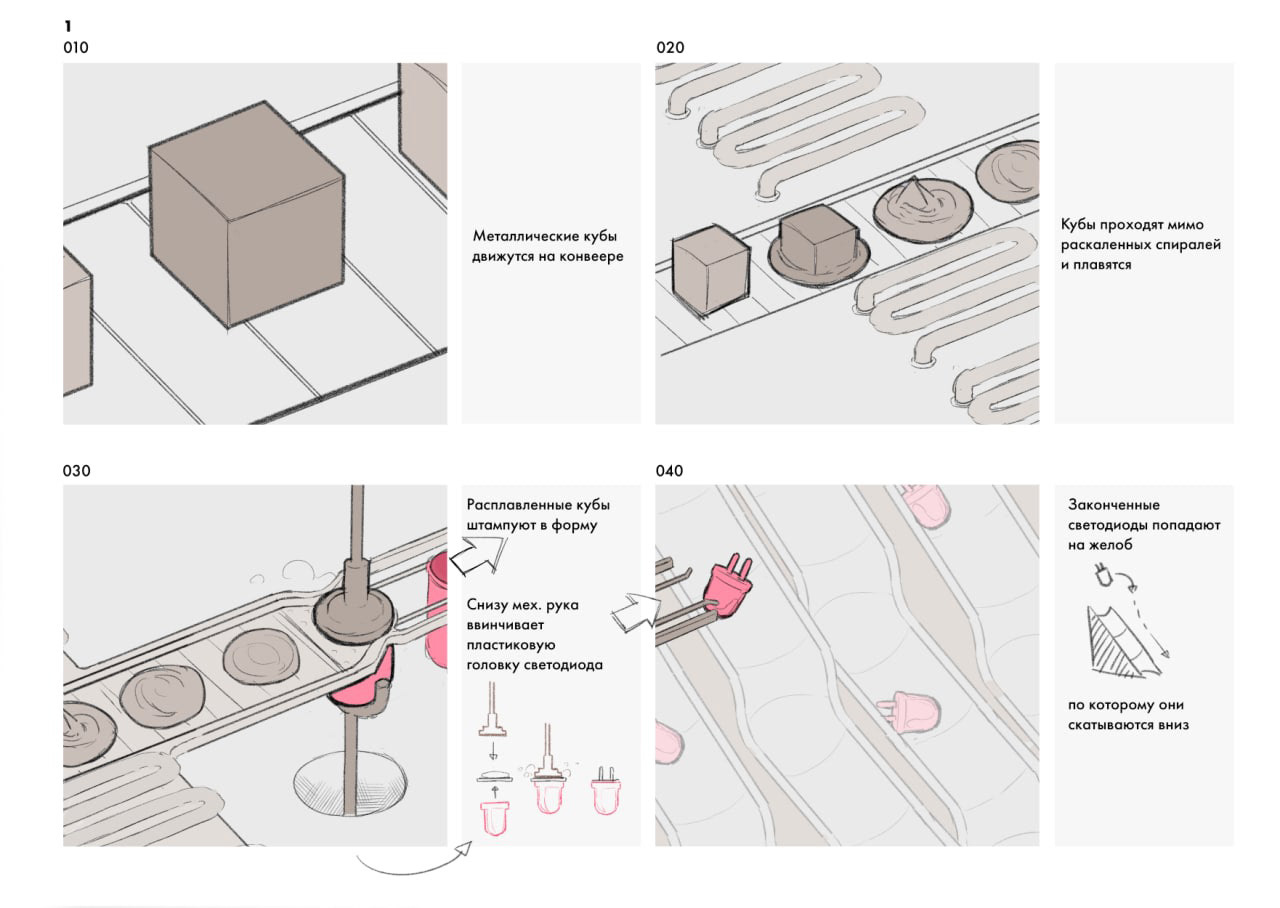 1
010

Металлические кубы движутся на конвеере

020

Кубы проходят мимо раскаленных спиралей и плавятся

030

Расплавленные кубы штампуют в форму

Снизу мех. рука ввинчивает пластиковую головку светодиода

040

Законченные светодиоды попадают на желоб

по которому они скатываются вниз