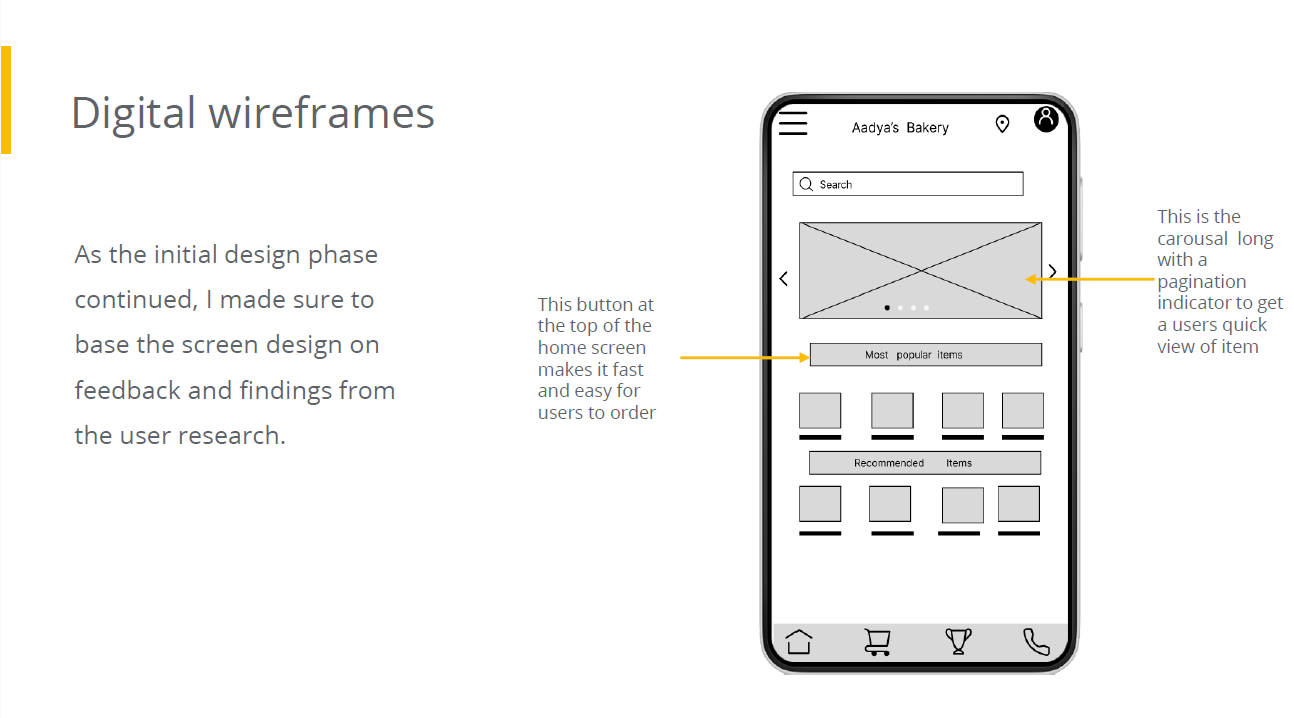 Digital wireframes

As the initial design phase continued, I made sure to base the screen design on feedback and findings from the user research.

This button at the top of the home screen makes it fast and easy for users to order

Aadya's Bakery

Search

Most popular items

Recommended Items

This is the carousal long with a pagination indicator to get a users quick view of item