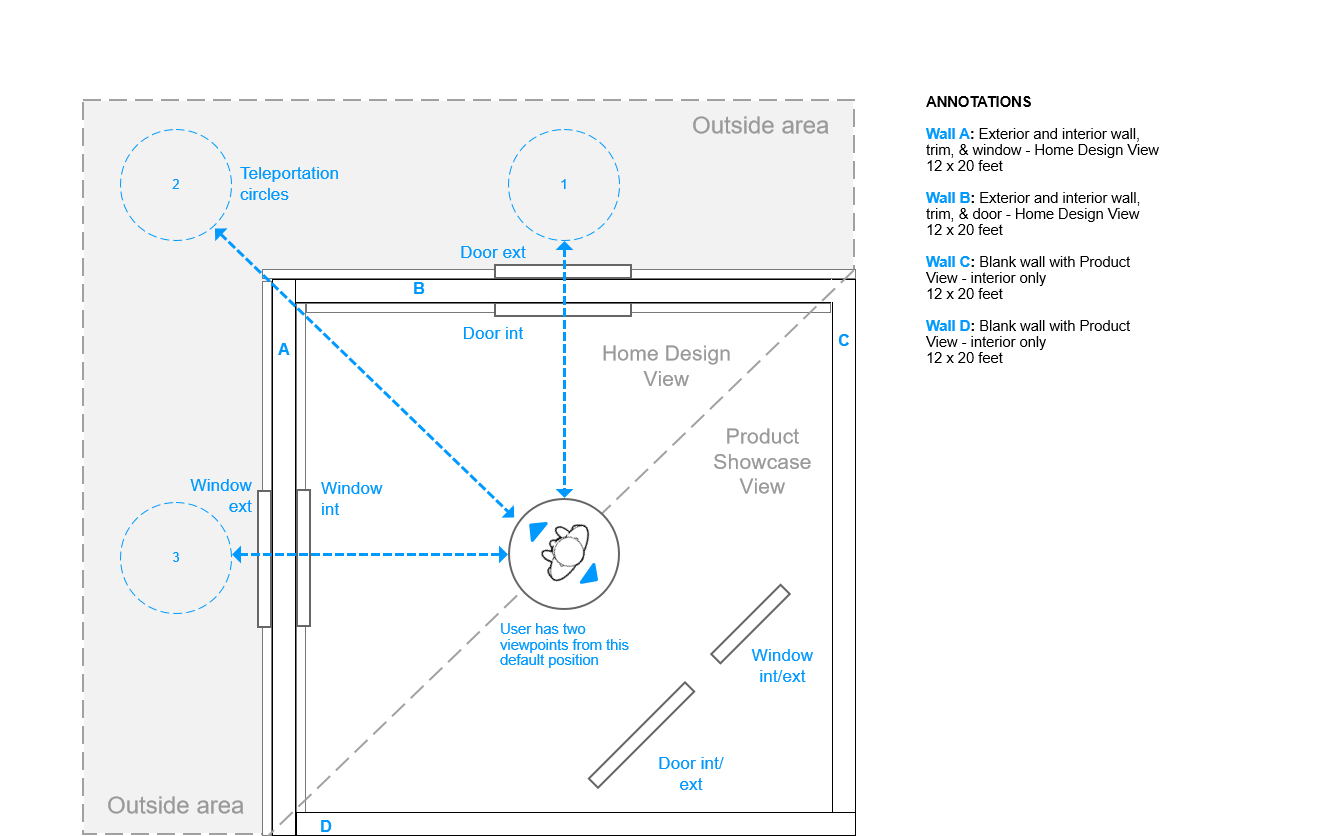 Outside area

2

Teleportation circles

1

Door ext

B

Door int

A

C

Home Design View

Product Showcase View

Window ext

Window int

3

User has two viewpoints from this default position

Window int/ext

Door int/ ext

Outside area

D

ANNOTATIONS

Wall A: Exterior and interior wall, trim, & window - Home Design View
12 x 20 feet

Wall B: Exterior and interior wall, trim, & door - Home Design View
12 x 20 feet

Wall C: Blank wall with Product View - interior only
12 x 20 feet

Wall D: Blank wall with Product View - interior only
12 x 20 feet