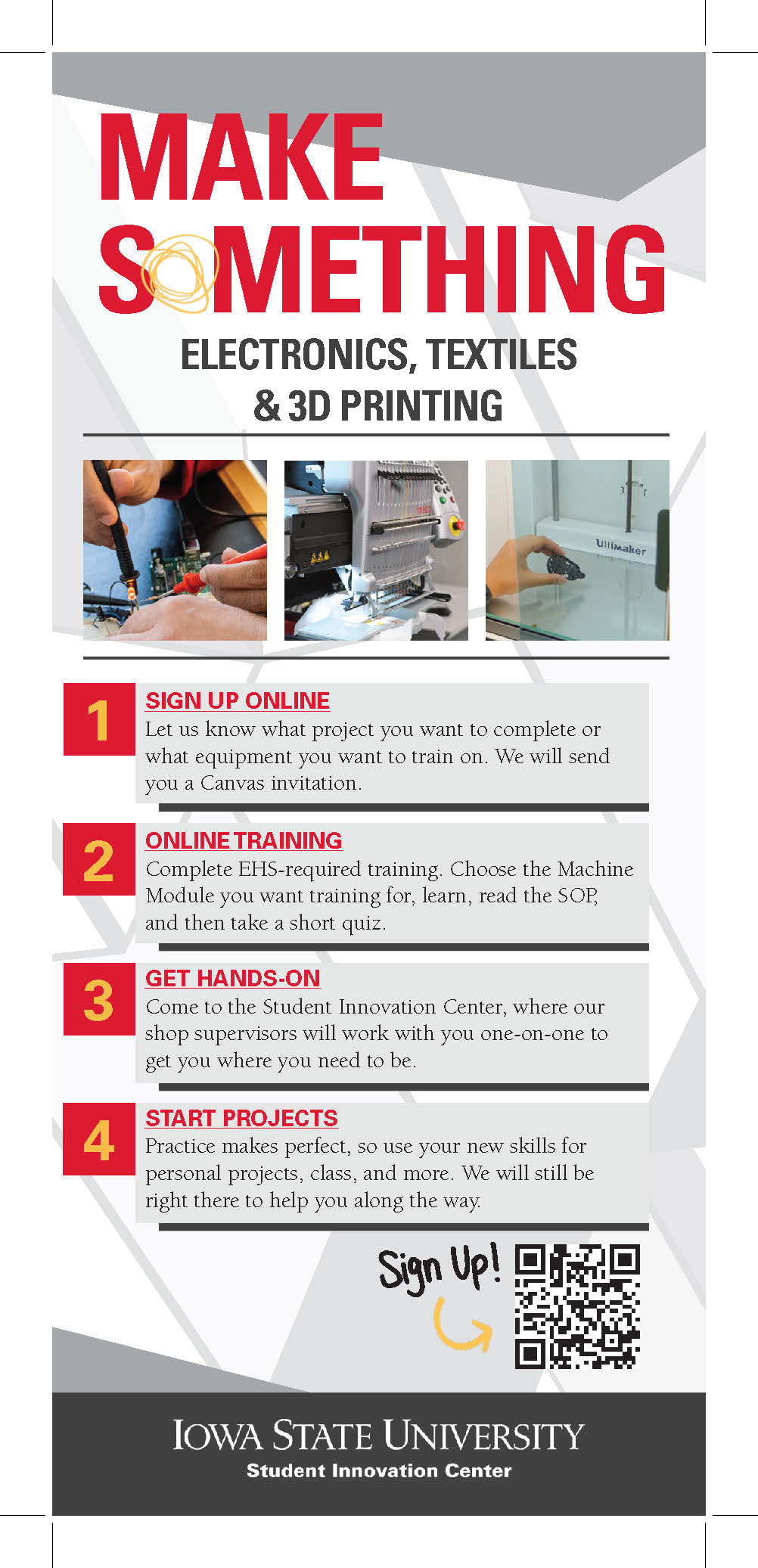 MAKE SOMETHING

ELECTRONICS, TEXTILES & 3D PRINTING

Ultimaker

1
SIGN UP ONLINE
Let us know what project you want to complete or what equipment you want to train on. We will send you a Canvas invitation.

2
ONLINE TRAINING
Complete EHS-required training. Choose the Machine Module you want training for, learn, read the SOP, and then take a short quiz.

3
GET HANDS-ON
Come to the Student Innovation Center, where our shop supervisors will work with you one-on-one to get you where you need to be.

4
START PROJECTS
Practice makes perfect, so use your new skills for personal projects, class, and more. We will still be right there to help you along the way.

Sign Up!

IOWA STATE UNIVERSITY
Student Innovation Center